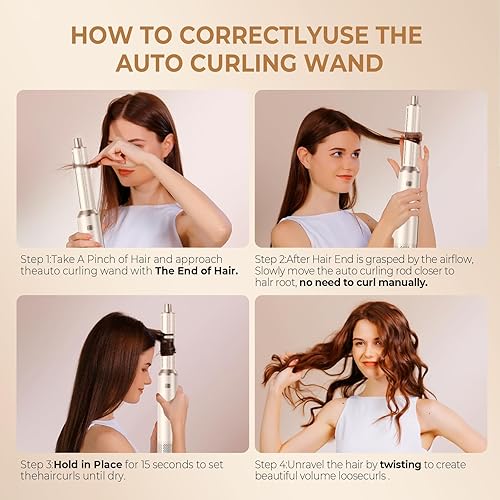 HOW TO CORRECTLYUSE THE AUTO CURLING WAND

Step 1:Take A Pinch of Hair and approach theauto curling wand with The End of Hair.

Step 2:After Hair End is grasped by the airflow, Slowly move the auto curling rod closer to hair root, no need to curl manually.

Step 3:Hold in Place for 15 seconds to set thehaircurls until dry.

Step 4:Unravel the hair by twisting to create beautiful volume loosecurls .