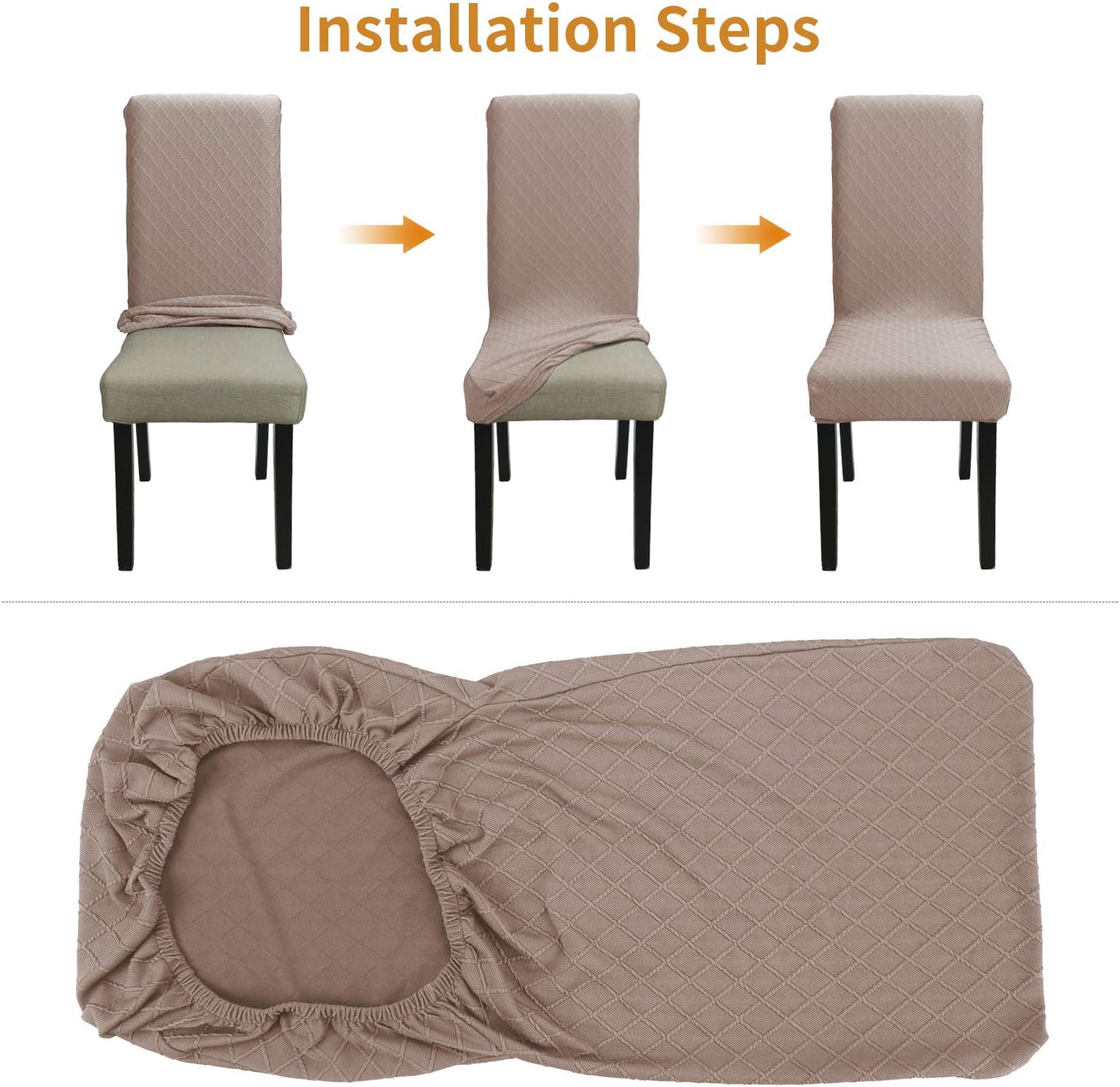 Installation Steps