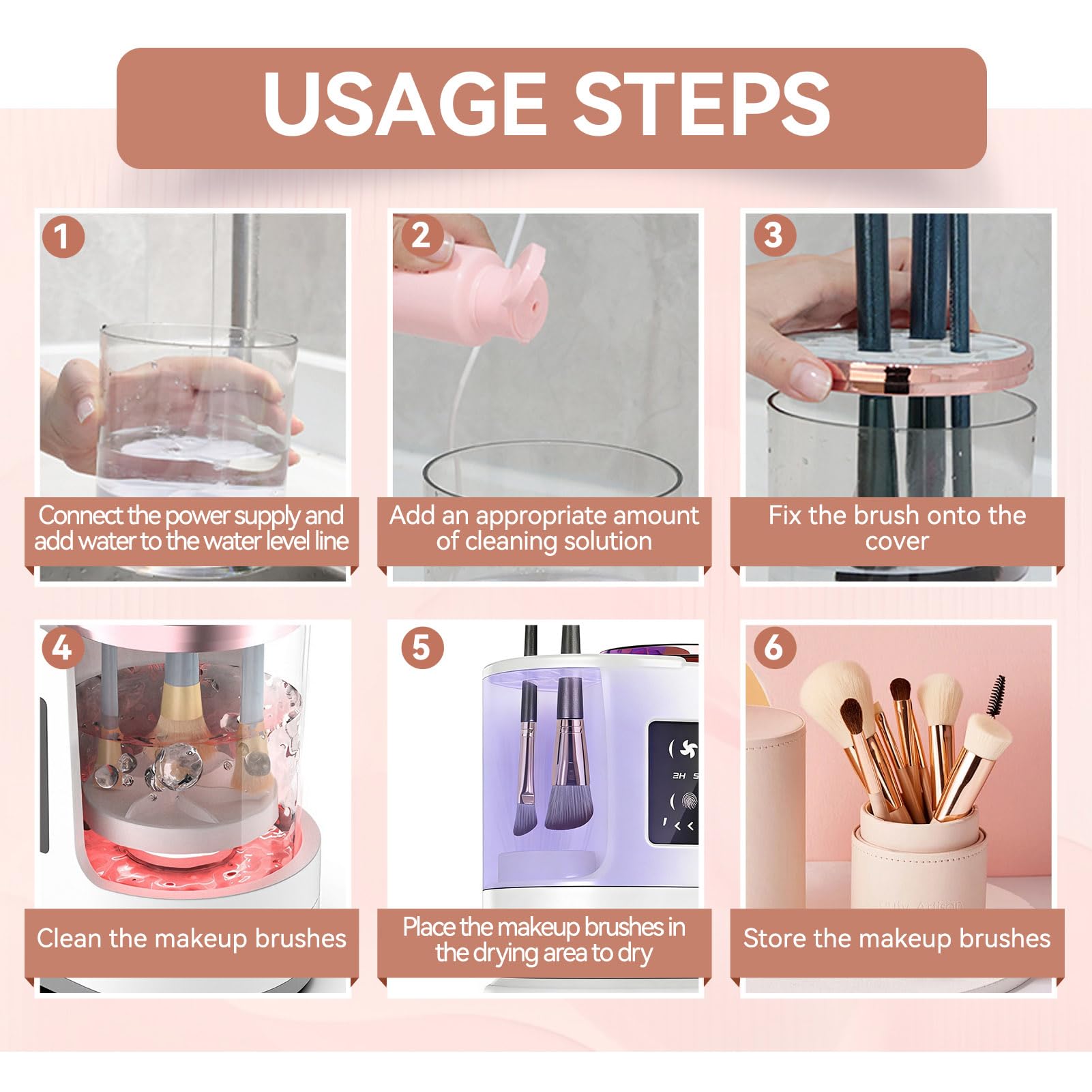 USAGE STEPS

1

Connect the power supply and add water to the water level line

2

Add an appropriate amount of cleaning solution

3

Fix the brush onto the cover

4

Clean the makeup brushes

5

2H

Place the makeup brushes in the drying area to dry

6

Store the makeup brushes