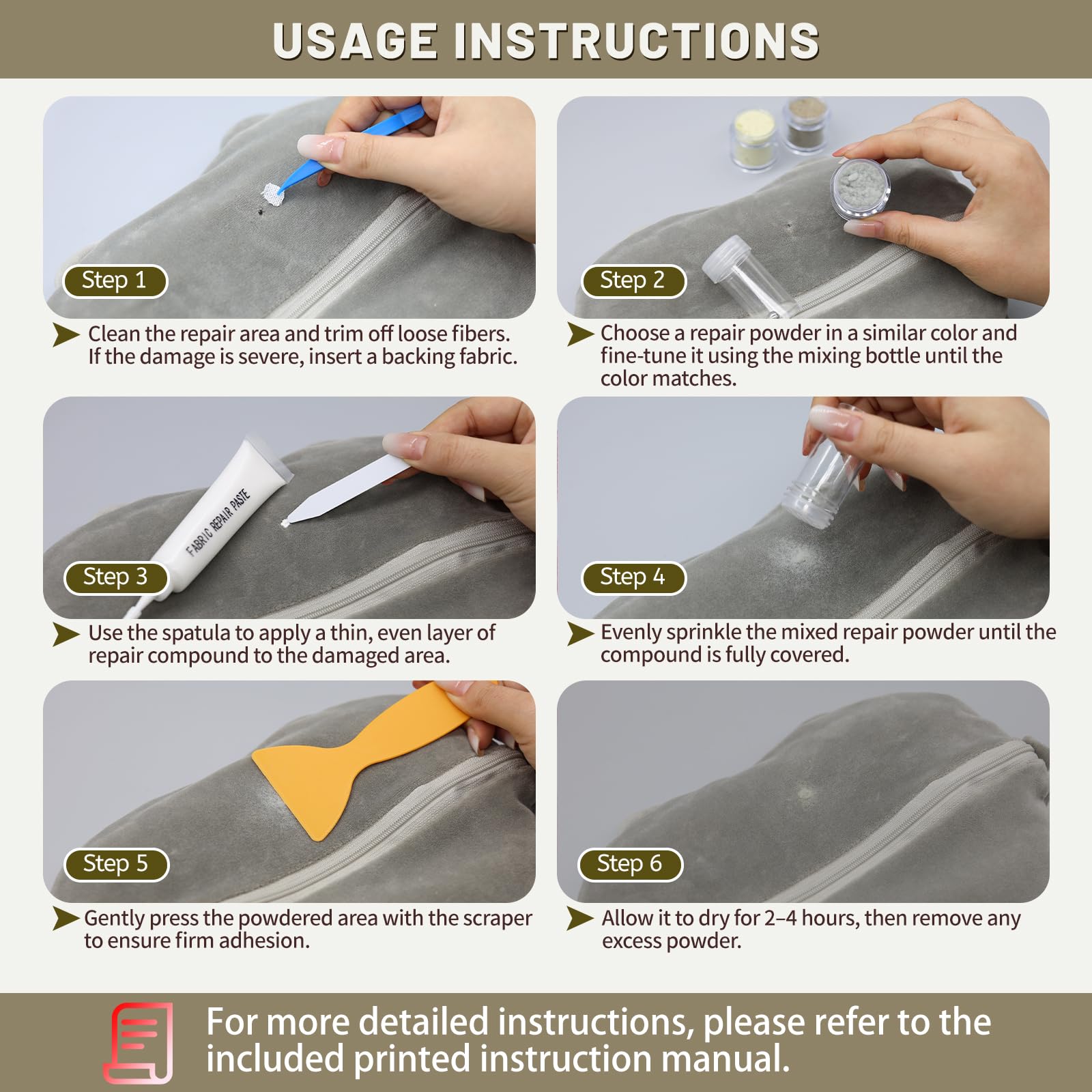 USAGE INSTRUCTIONS

Step 1

Clean the repair area and trim off loose fibers. If the damage is severe, insert a backing fabric.

Step 2

Choose a repair powder in a similar color and fine-tune it using the mixing bottle until the color matches.

FABRIC REPAIR PASTE

Step 3

Use the spatula to apply a thin, even layer of repair compound to the damaged area.

Step 4

Evenly sprinkle the mixed repair powder until the compound is fully covered.

Step 5

Gently press the powdered area with the scraper to ensure firm adhesion.

Step 6

Allow it to dry for 2–4 hours, then remove any excess powder.

For more detailed instructions, please refer to the included printed instruction manual.