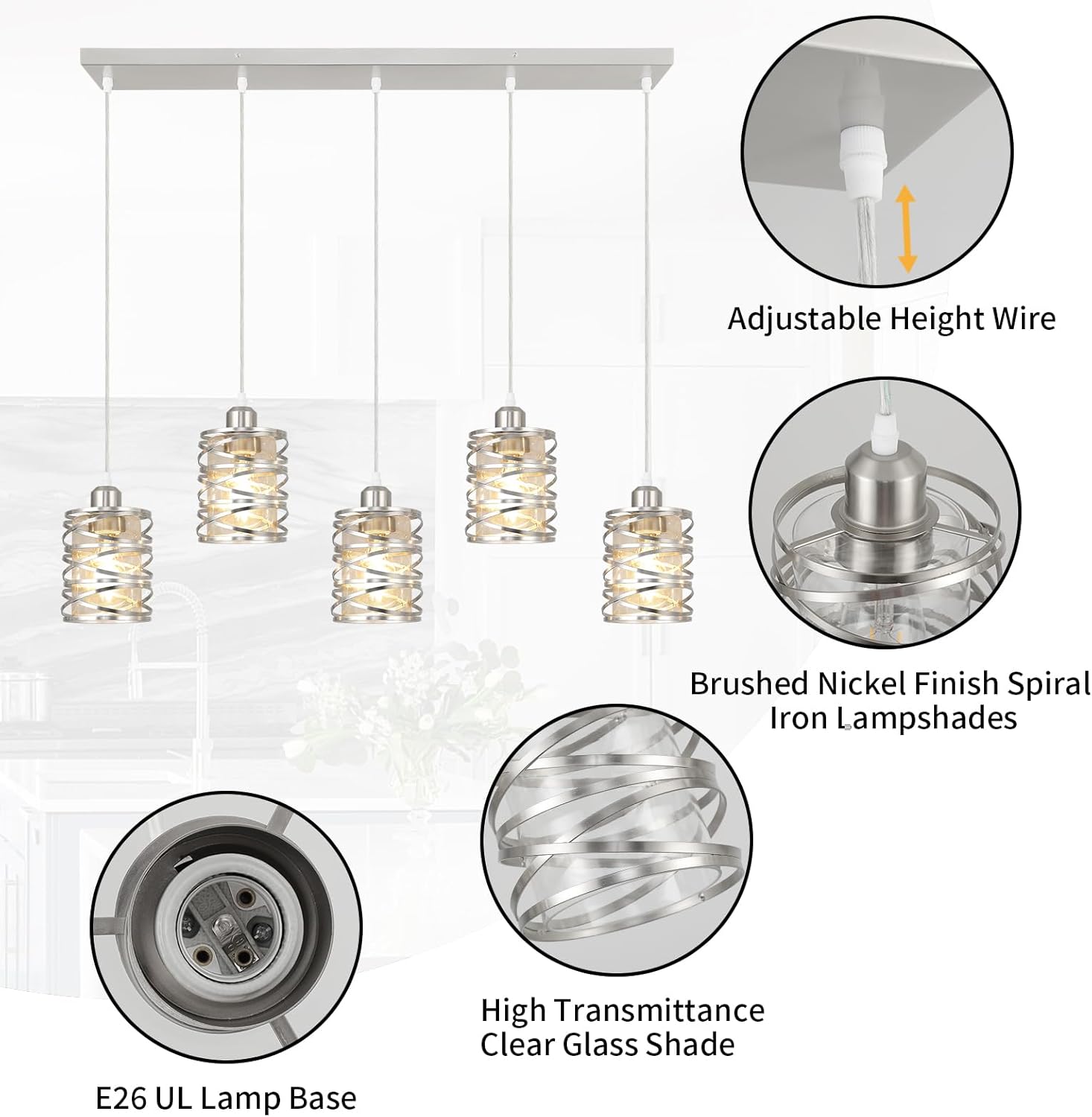 Adjustable Height Wire

Brushed Nickel Finish Spiral Iron Lampshades

High Transmittance Clear Glass Shade

E26 UL Lamp Base