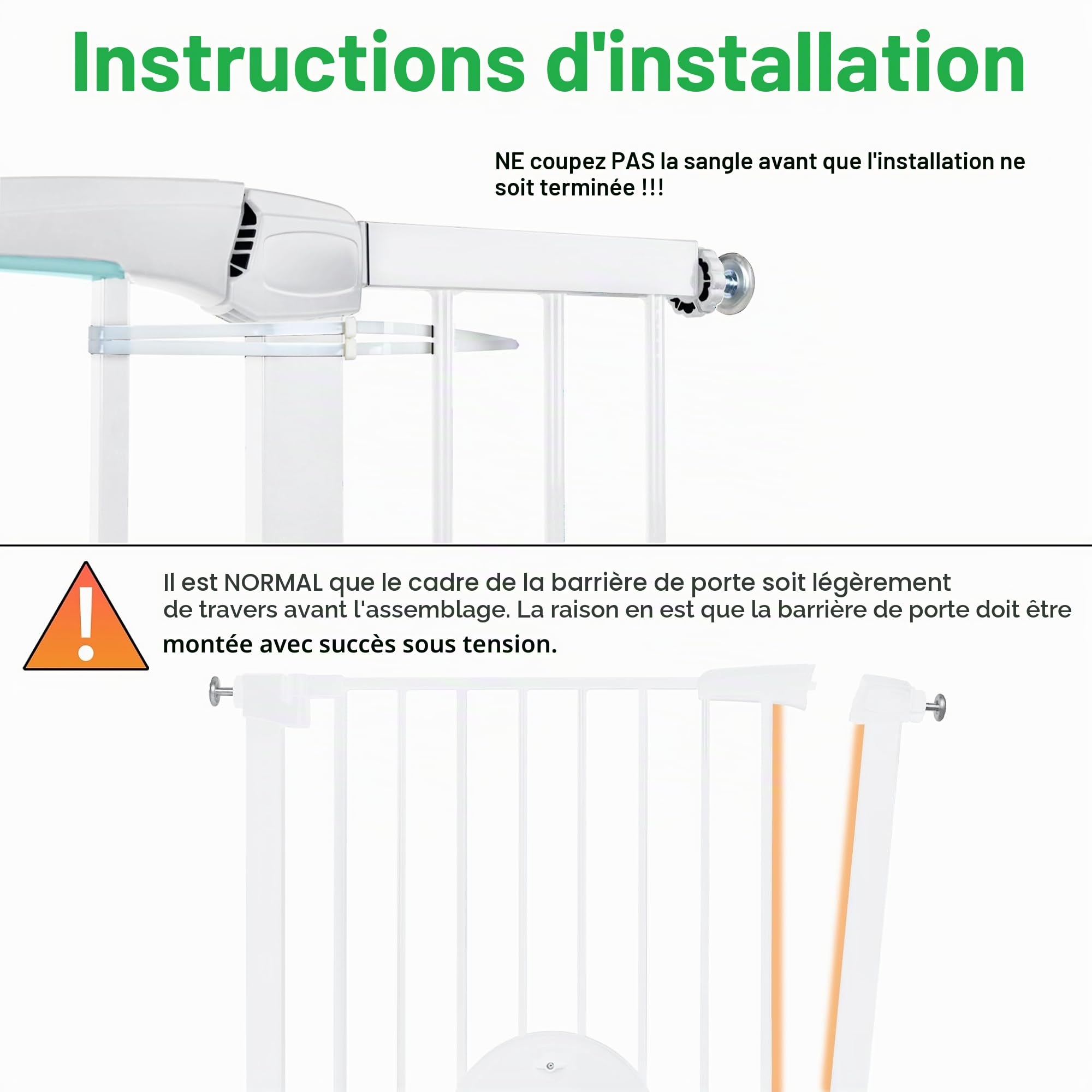 Instructions d'installation

NE coupez PAS la sangle avant que l'installation ne soit terminée !!!

!

Il est NORMAL que le cadre de la barrière de porte soit légèrement de travers avant l'assemblage. La raison en est que la barrière de porte doit être montée avec succès sous tension.