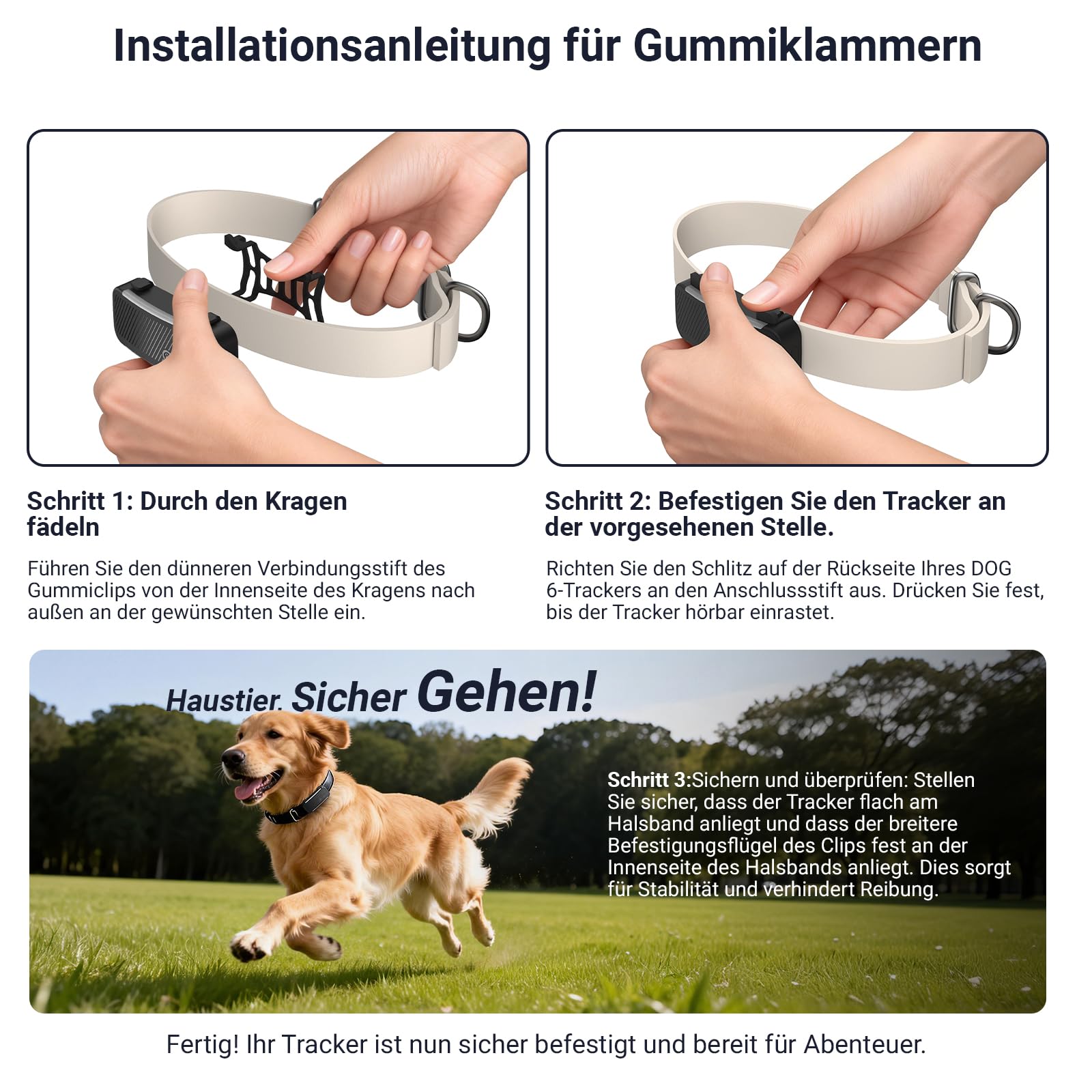 Installationsanleitung für Gummiklammern

Schritt 1: Durch den Kragen fädeln

Führen Sie den dünneren Verbindungsstift des Gummiclips von der Innenseite des Kragens nach außen an der gewünschten Stelle ein.

Schritt 2: Befestigen Sie den Tracker an der vorgesehenen Stelle.

Richten Sie den Schlitz auf der Rückseite Ihres DOG 6-Trackers an den Anschlussstift aus. Drücken Sie fest, bis der Tracker hörbar einrastet.

Haustier. Sicher Gehen!

Schritt 3:Sichern und überprüfen: Stellen Sie sicher, dass der Tracker flach am Halsband anliegt und dass der breitere Befestigungsflügel des Clips fest an der Innenseite des Halsbands anliegt. Dies sorgt für Stabilität und verhindert Reibung.

Fertig! Ihr Tracker ist nun sicher befestigt und bereit für Abenteuer.