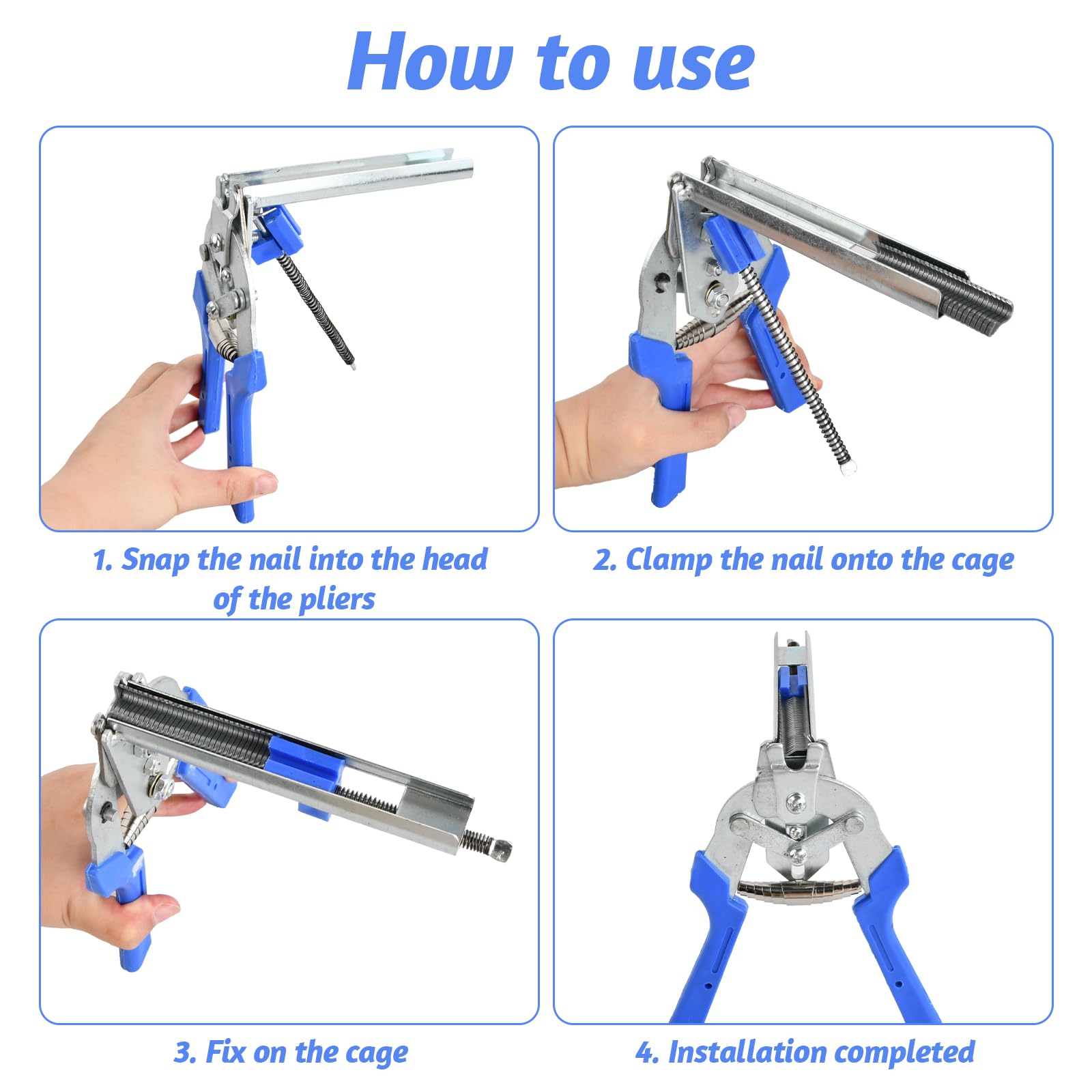 How to use

1. Snap the nail into the head of the pliers

2. Clamp the nail onto the cage

3. Fix on the cage

4. Installation completed