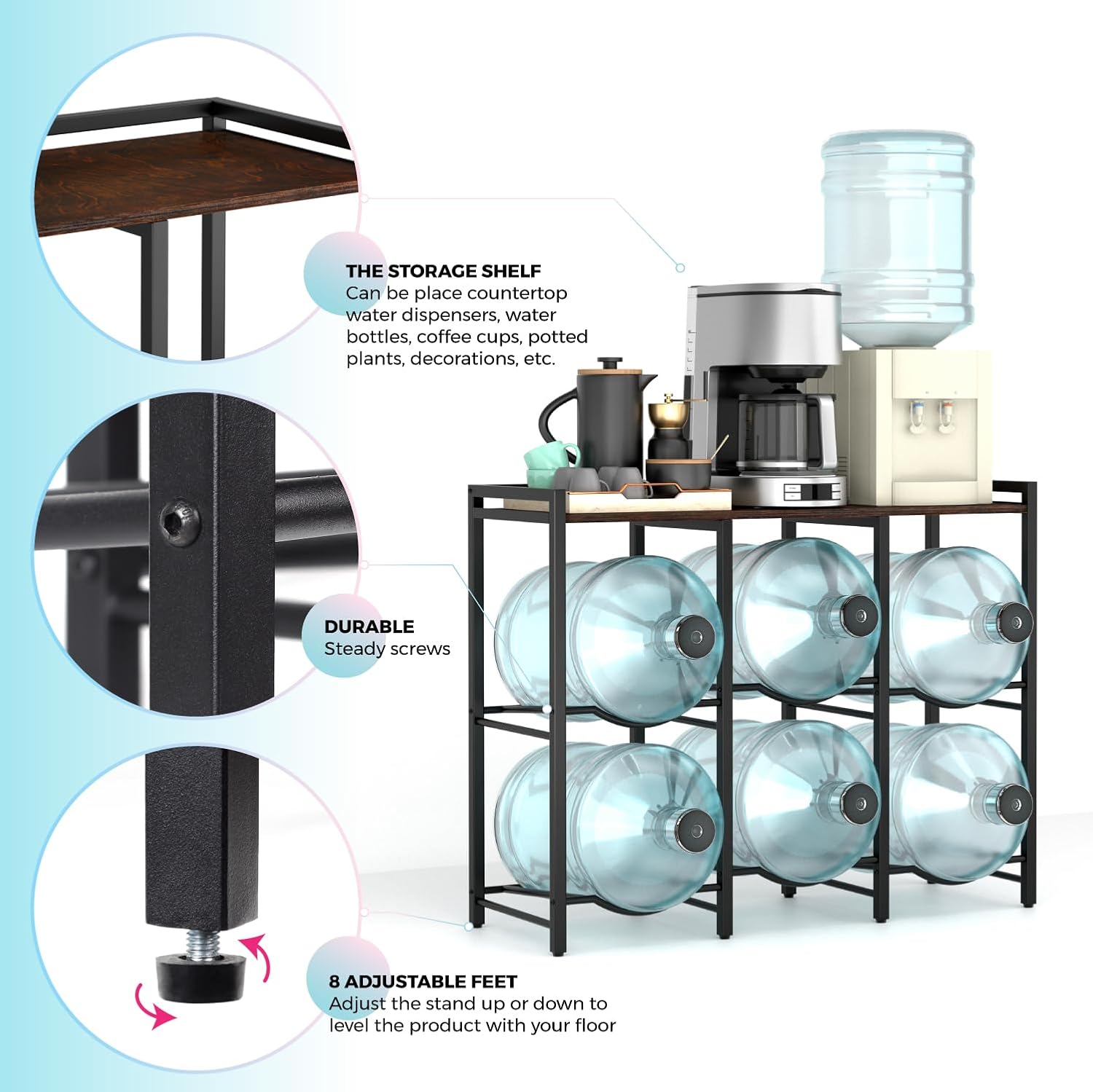 THE STORAGE SHELF
Can be place countertop water dispensers, water bottles, coffee cups, potted plants, decorations, etc.

DURABLE
Steady screws

8 ADJUSTABLE FEET
Adjust the stand up or down to level the product with your floor