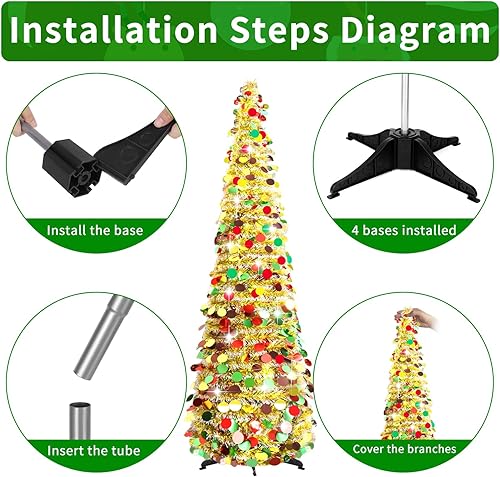 Installation Steps Diagram

Install the base

4 bases installed

Insert the tube

Cover the branches