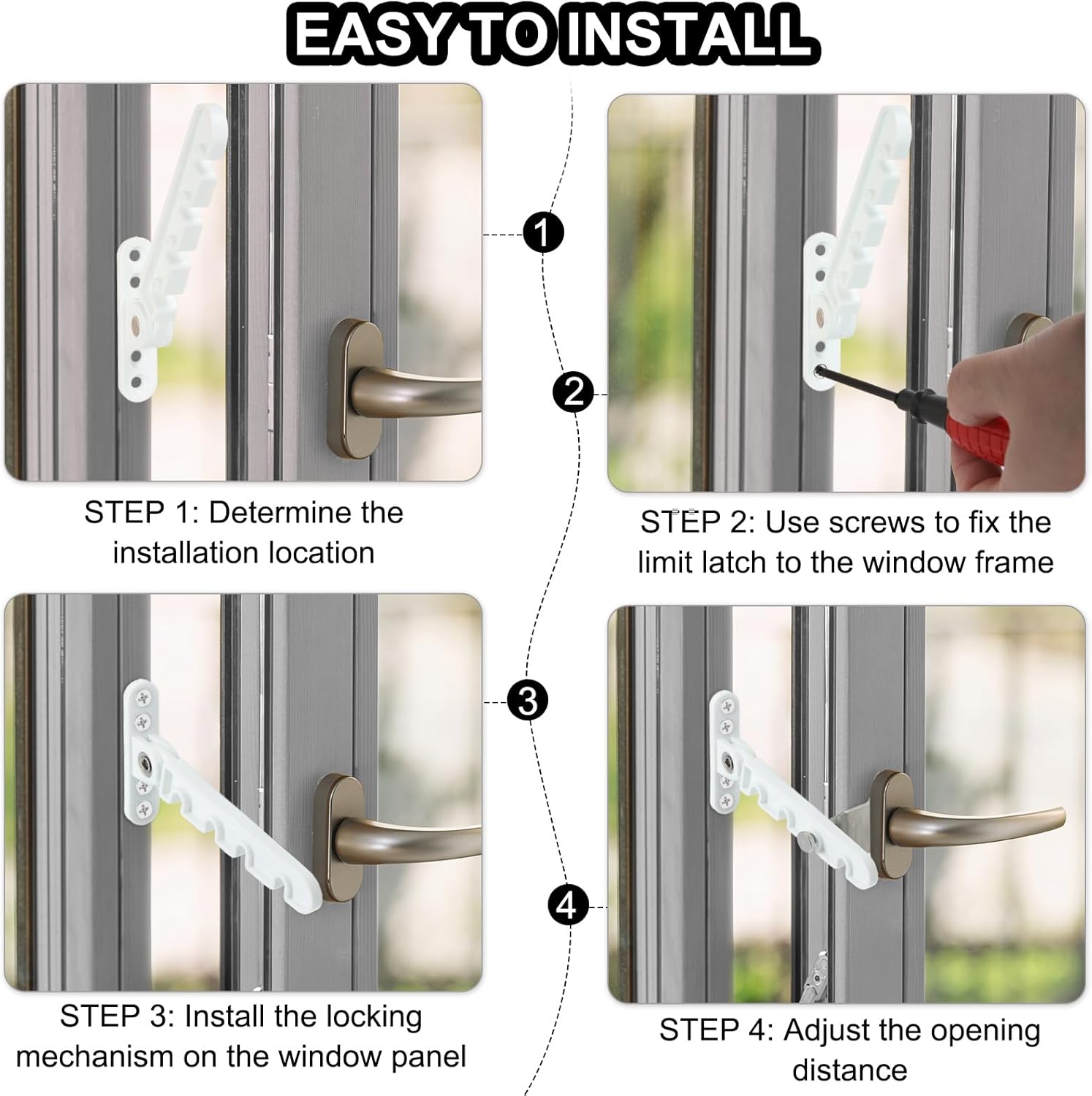 EASY TO INSTALL

1

STEP 1: Determine the installation location

2

STEP 2: Use screws to fix the limit latch to the window frame

3

STEP 3: Install the locking mechanism on the window panel

4

STEP 4: Adjust the opening distance