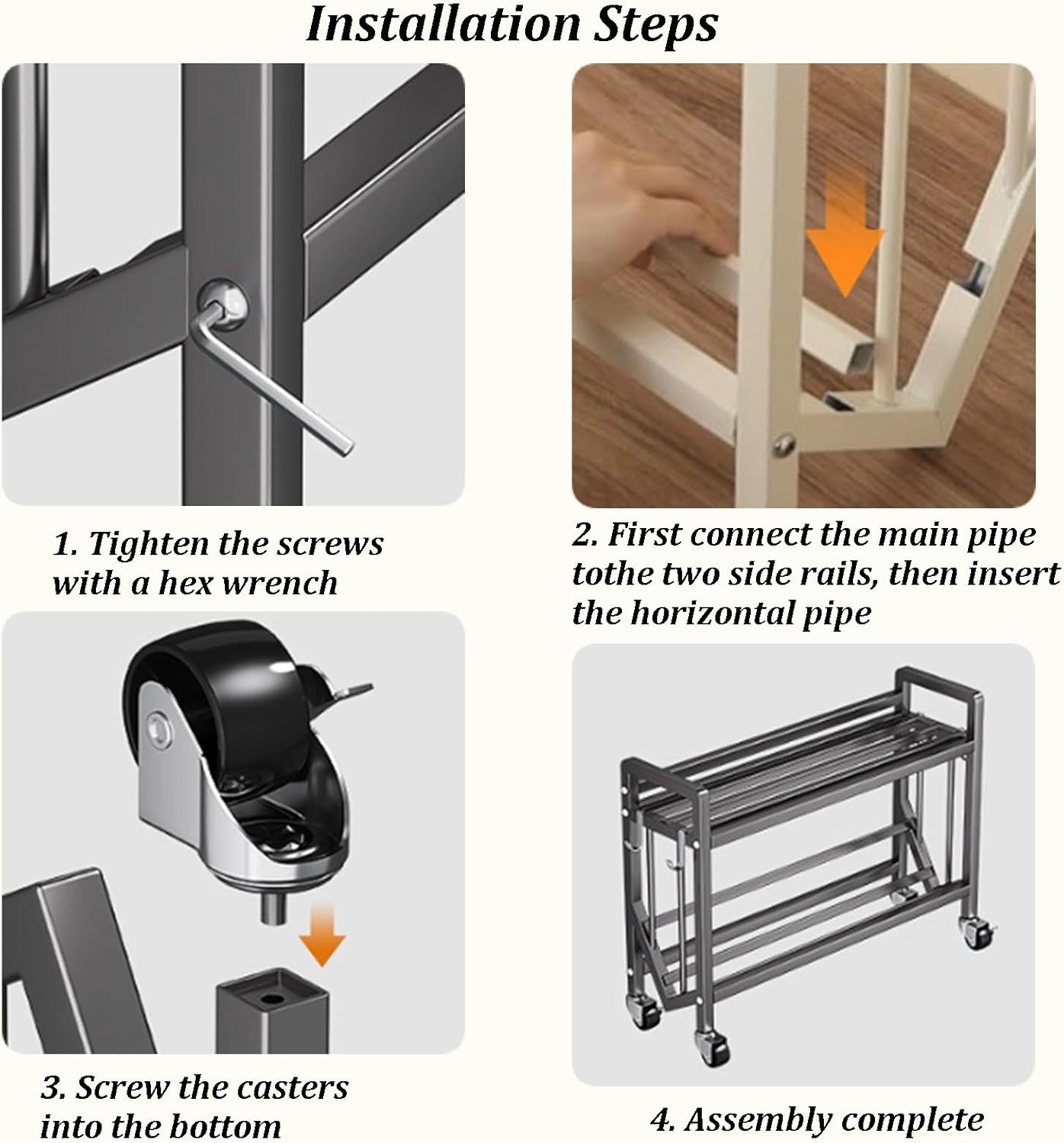 Installation Steps

1. Tighten the screws with a hex wrench

2. First connect the main pipe tothe two side rails, then insert the horizontal pipe

3. Screw the casters into the bottom

4. Assembly complete