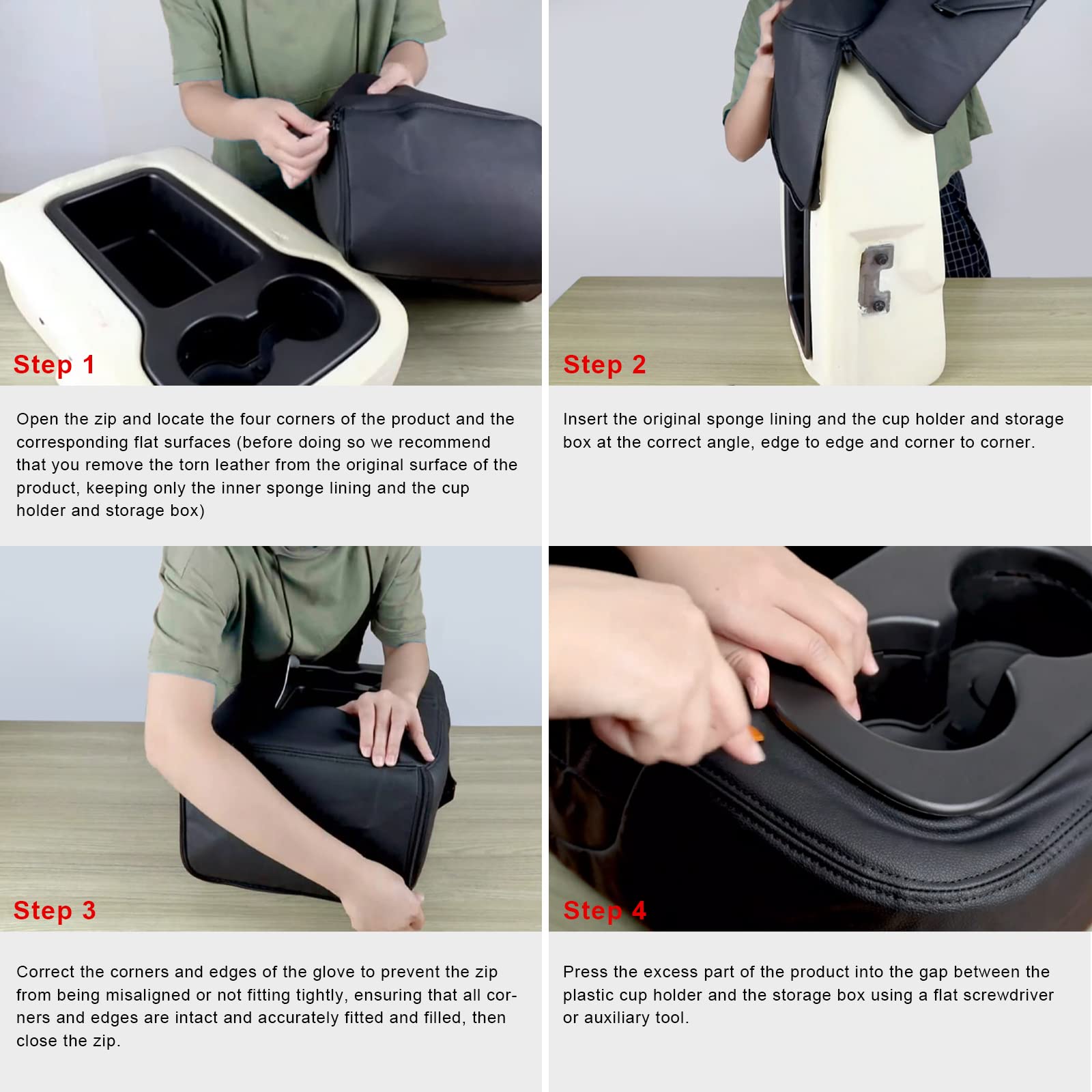 Step 1

Open the zip and locate the four corners of the product and the corresponding flat surfaces (before doing so we recommend that you remove the torn leather from the original surface of the product, keeping only the inner sponge lining and the cup holder and storage box)

Step 2

Insert the original sponge lining and the cup holder and storage box at the correct angle, edge to edge and corner to corner.

Step 3

Correct the corners and edges of the glove to prevent the zip from being misaligned or not fitting tightly, ensuring that all corners and edges are intact and accurately fitted and filled, then close the zip.

Step 4

Press the excess part of the product into the gap between the plastic cup holder and the storage box using a flat screwdriver or auxiliary tool.