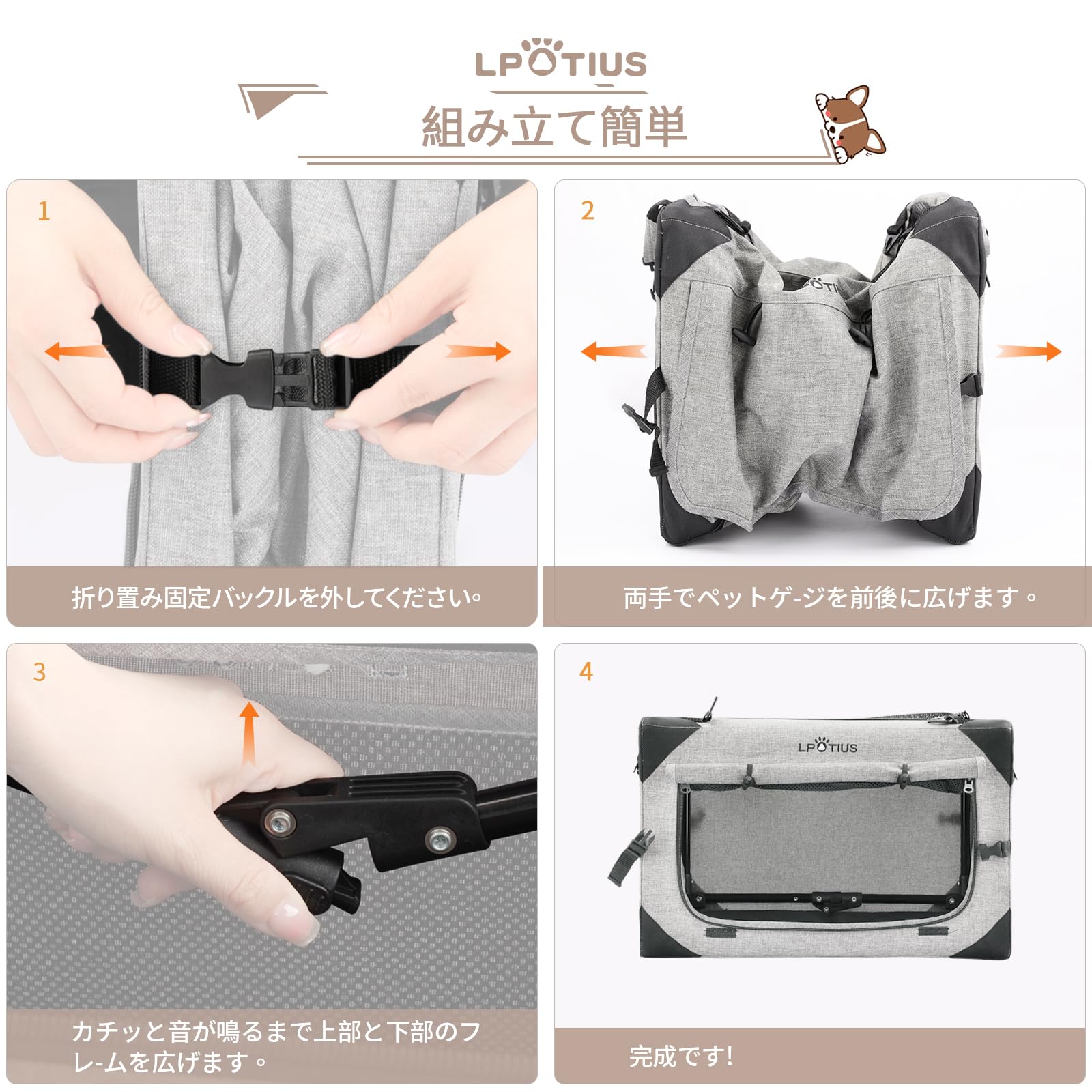 LPOTIUS

組み立て簡単

1

折り置み固定バックルを外してください。

2

両手でペットゲ-ジを前後に広げます。

3

カチッと音が鳴るまで上部と下部のフレ-ムを広げます。

4

LPOTIUS

完成です!