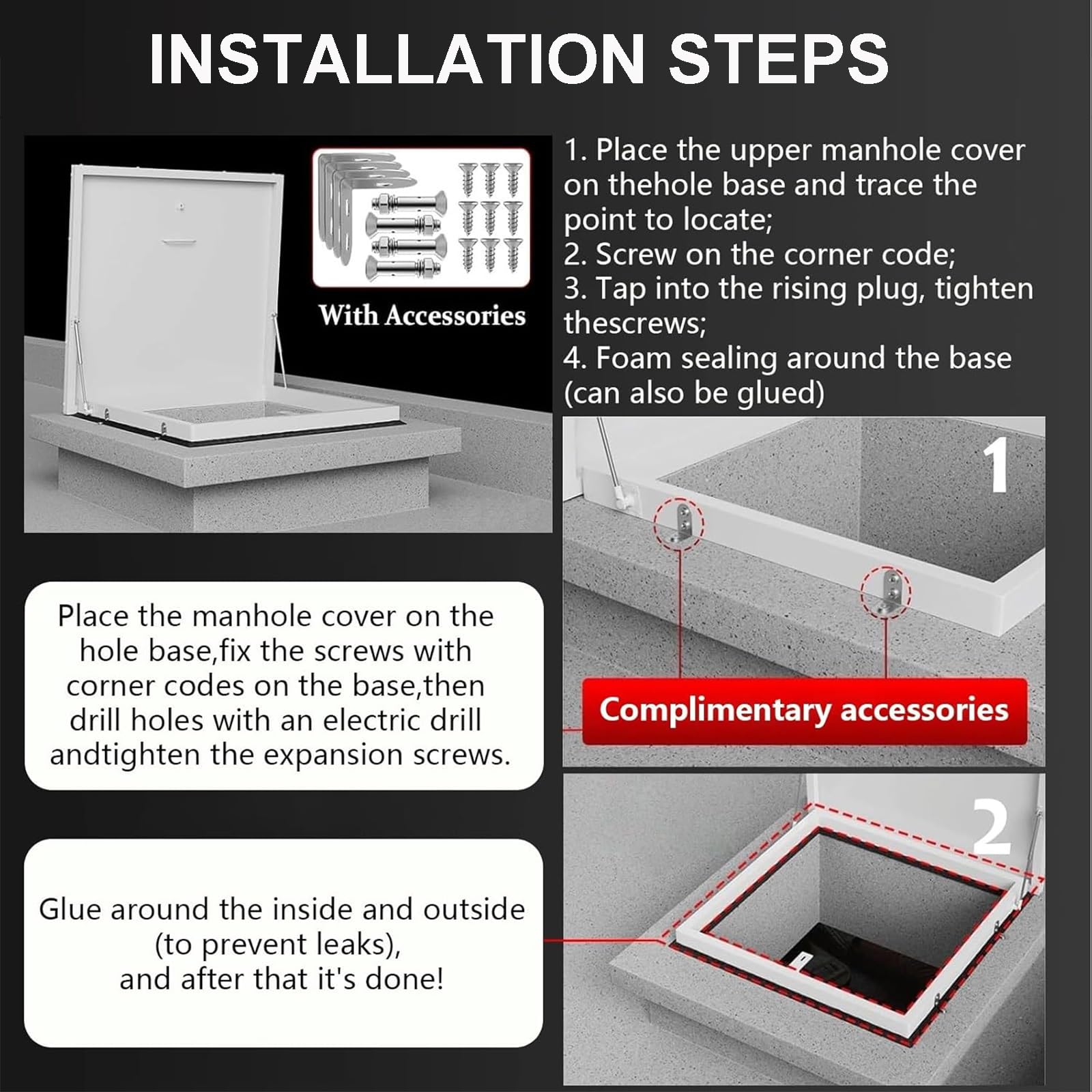 INSTALLATION STEPS

With Accessories

1. Place the upper manhole cover on thehole base and trace the point to locate;
2. Screw on the corner code;
3. Tap into the rising plug, tighten thescrews;
4. Foam sealing around the base (can also be glued)

1

Complimentary accessories

Place the manhole cover on the hole base,fix the screws with corner codes on the base,then drill holes with an electric drill andtighten the expansion screws.

2

Glue around the inside and outside (to prevent leaks), and after that it's done!