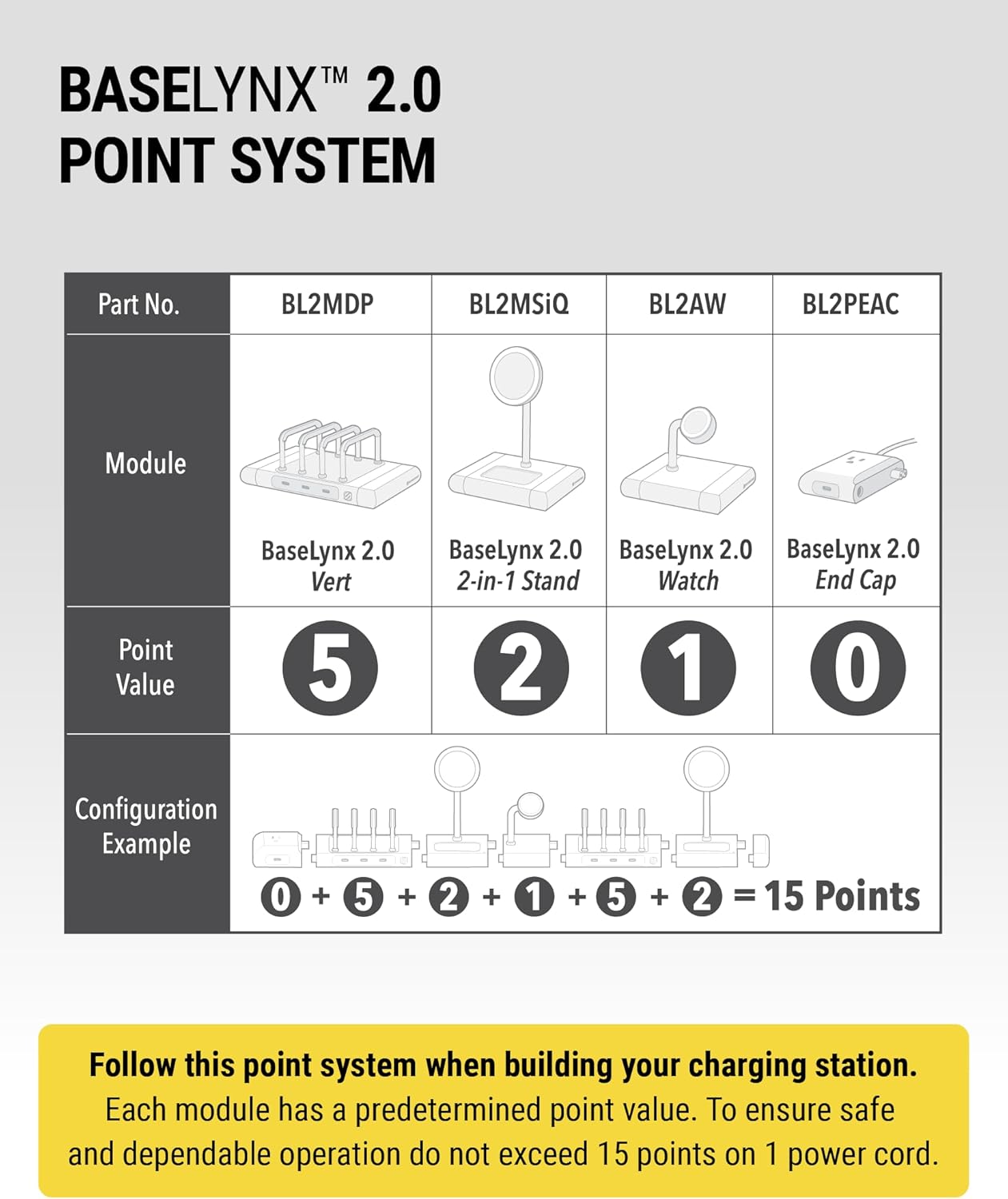 BASELYNX™ 2.0
POINT SYSTEM

| Part No. | BL2MDP | BL2MSiQ | BL2AW | BL2PEAC |
|---|---|---|---|---|
| Module | BaseLynx 2.0 Vert | BaseLynx 2.0 2-in-1 Stand | BaseLynx 2.0 Watch | BaseLynx 2.0 End Cap |
| Point Value | 5 | 2 | 1 | 0 |
| Configuration Example | 0 + 5 + 2 + 1 + 5 + 2 = 15 Points | | | |

Follow this point system when building your charging station.
Each module has a predetermined point value. To ensure safe and dependable operation do not exceed 15 points on 1 power cord.