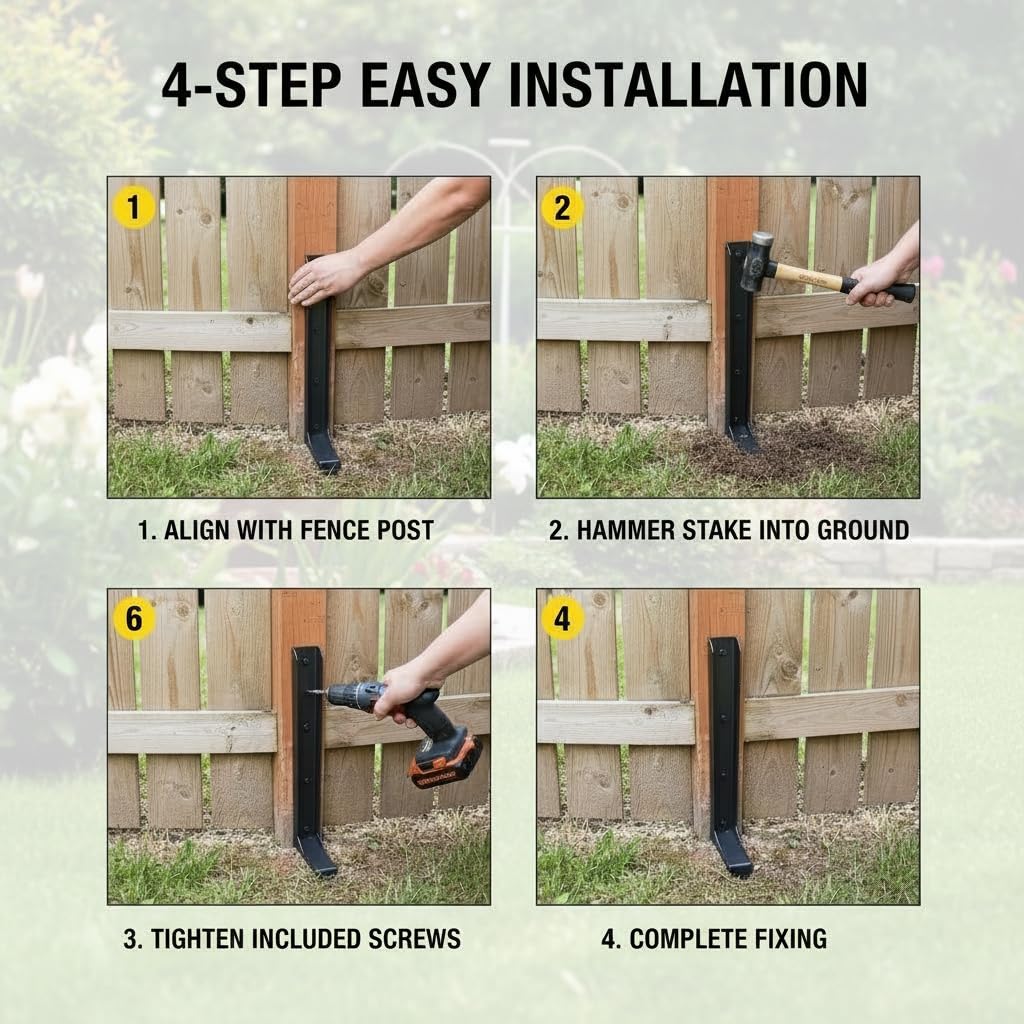 4-STEP EASY INSTALLATION

1

1. ALIGN WITH FENCE POST

2

2. HAMMER STAKE INTO GROUND

6

3. TIGHTEN INCLUDED SCREWS

4

4. COMPLETE FIXING