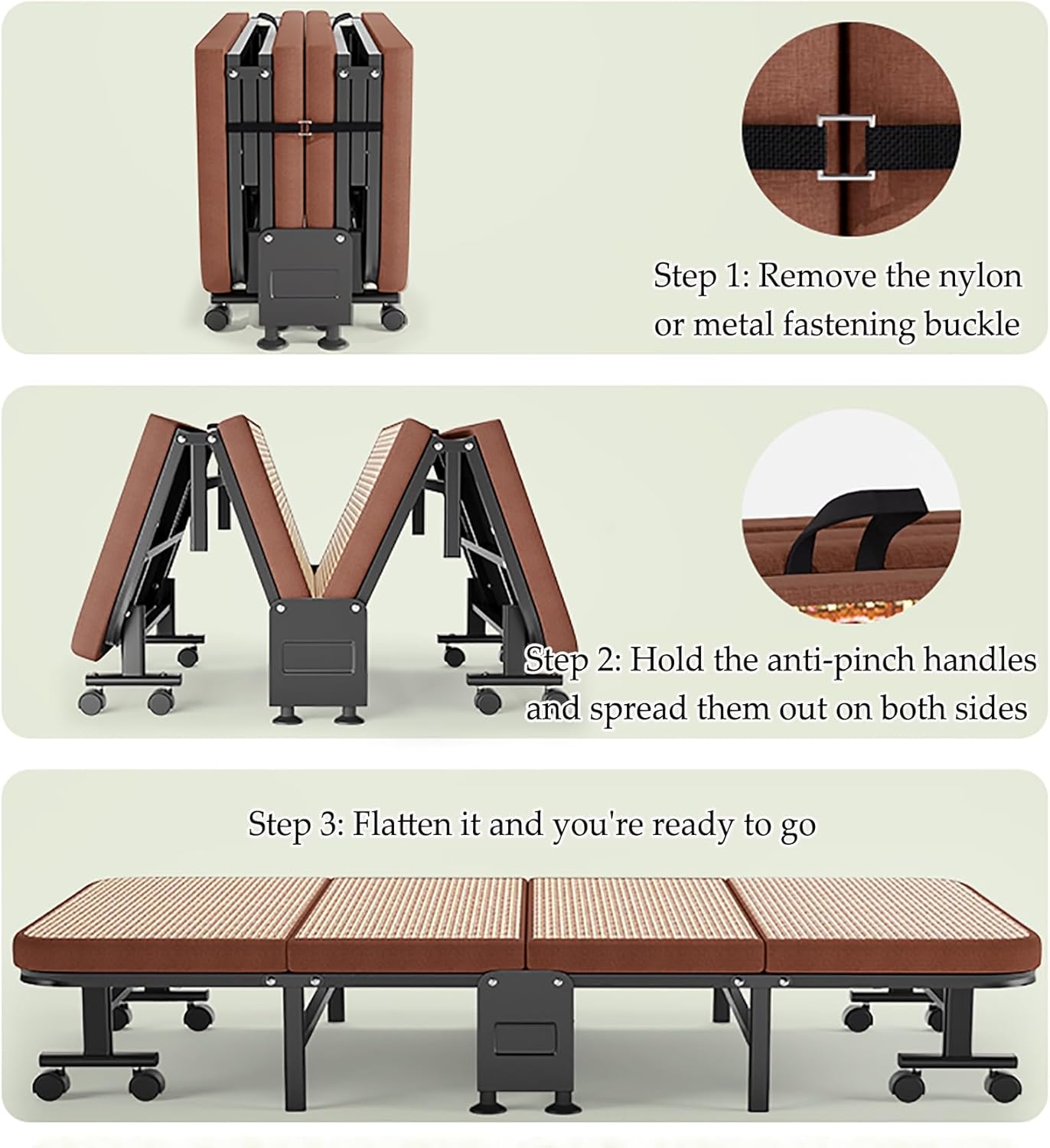 Step 1: Remove the nylon or metal fastening buckle

Step 2: Hold the anti-pinch handles and spread them out on both sides

Step 3: Flatten it and you're ready to go