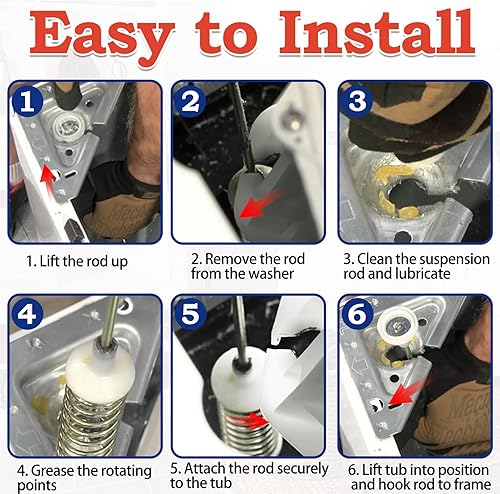 Easy to Install

1

1. Lift the rod up

2

2. Remove the rod from the washer

3

3. Clean the suspension rod and lubricate

4

4. Grease the rotating points

5

5. Attach the rod securely to the tub

6

6. Lift tub into position and hook rod to frame