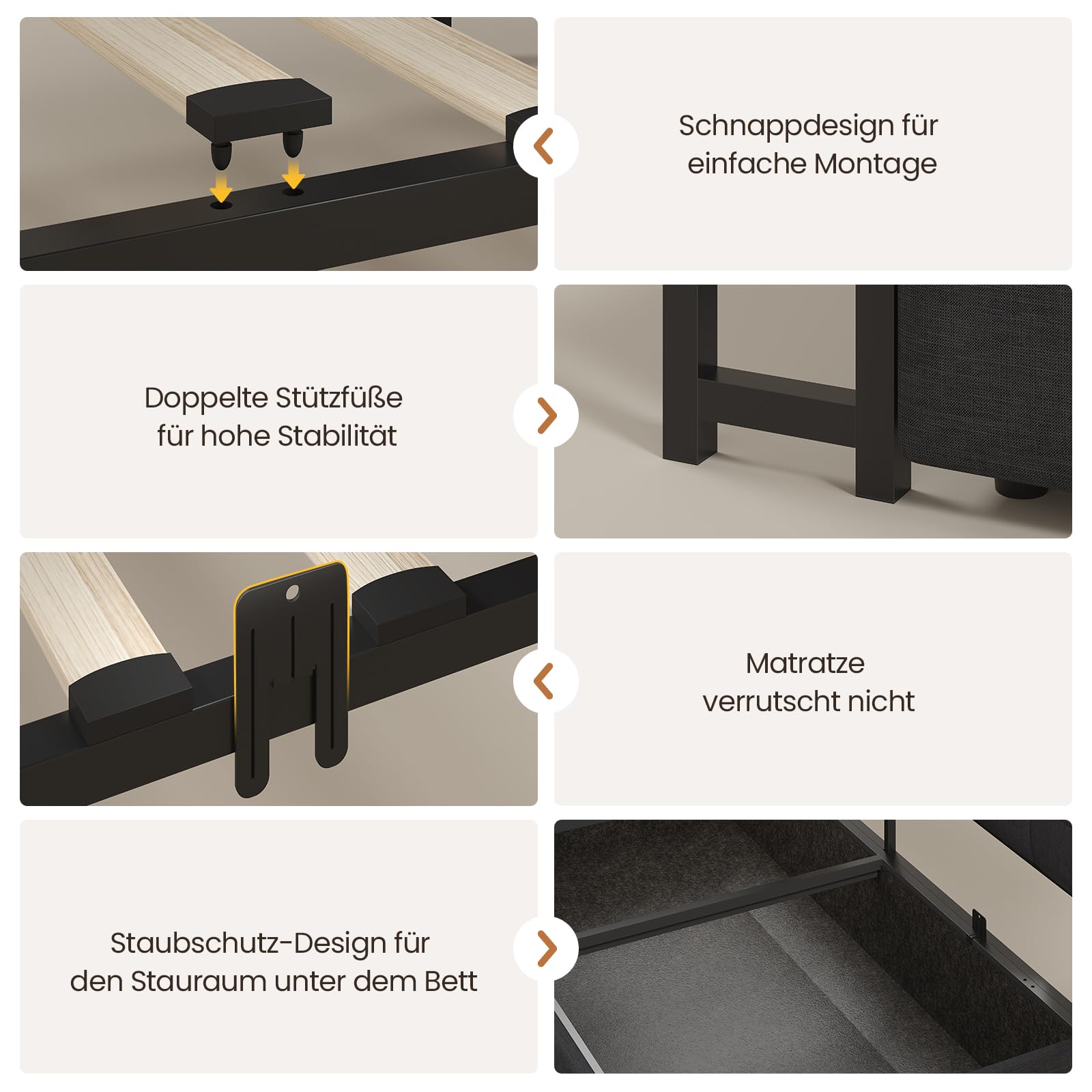 Schnappdesign für einfache Montage

Doppelte Stützfüße für hohe Stabilität

Matratze verrutscht nicht

Staubschutz-Design für den Stauraum unter dem Bett