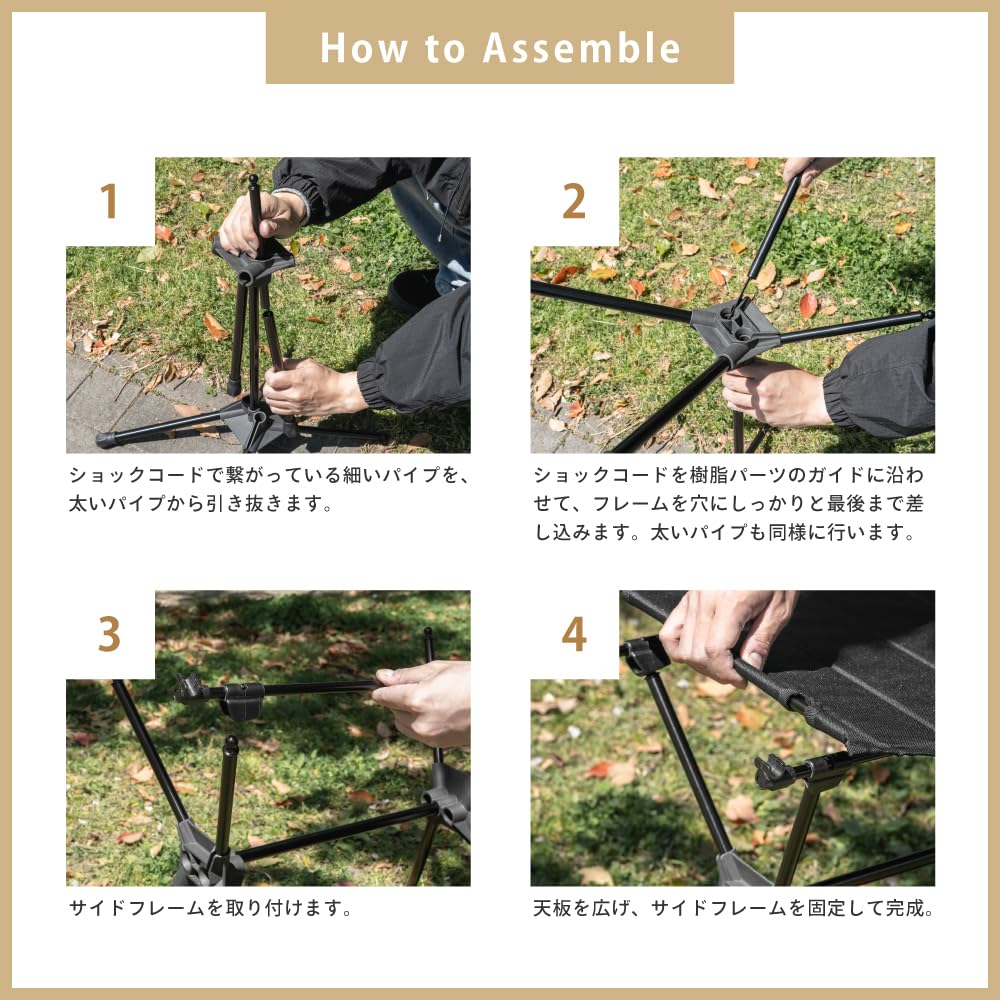 How to Assemble

1

ショックコードで繋がっている細いパイプを、太いパイプから引き抜きます。

2

ショックコードを樹脂パーツのガイドに沿わせて、フレームを穴にしっかりと最後まで差し込みます。太いパイプも同様に行います。

3

サイドフレームを取り付けます。

4

天板を広げ、サイドフレームを固定して完成。