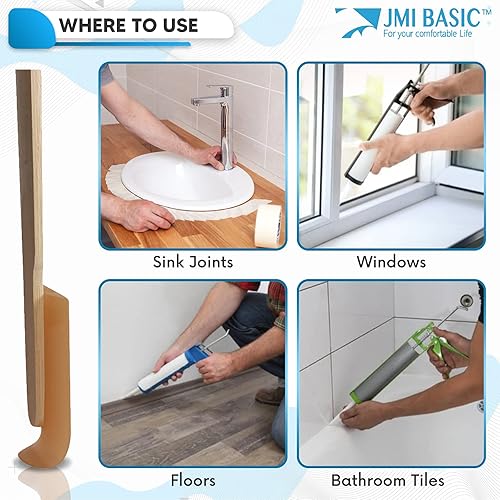 WHERE TO USE

JMI BASIC™
For your comfortable Life

Sink Joints

Windows

Floors

Bathroom Tiles