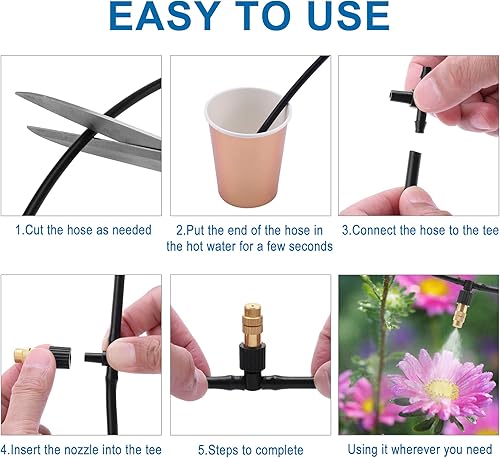 EASY TO USE

1.Cut the hose as needed

2.Put the end of the hose in the hot water for a few seconds

3.Connect the hose to the tee

4.Insert the nozzle into the tee

5.Steps to complete

Using it wherever you need