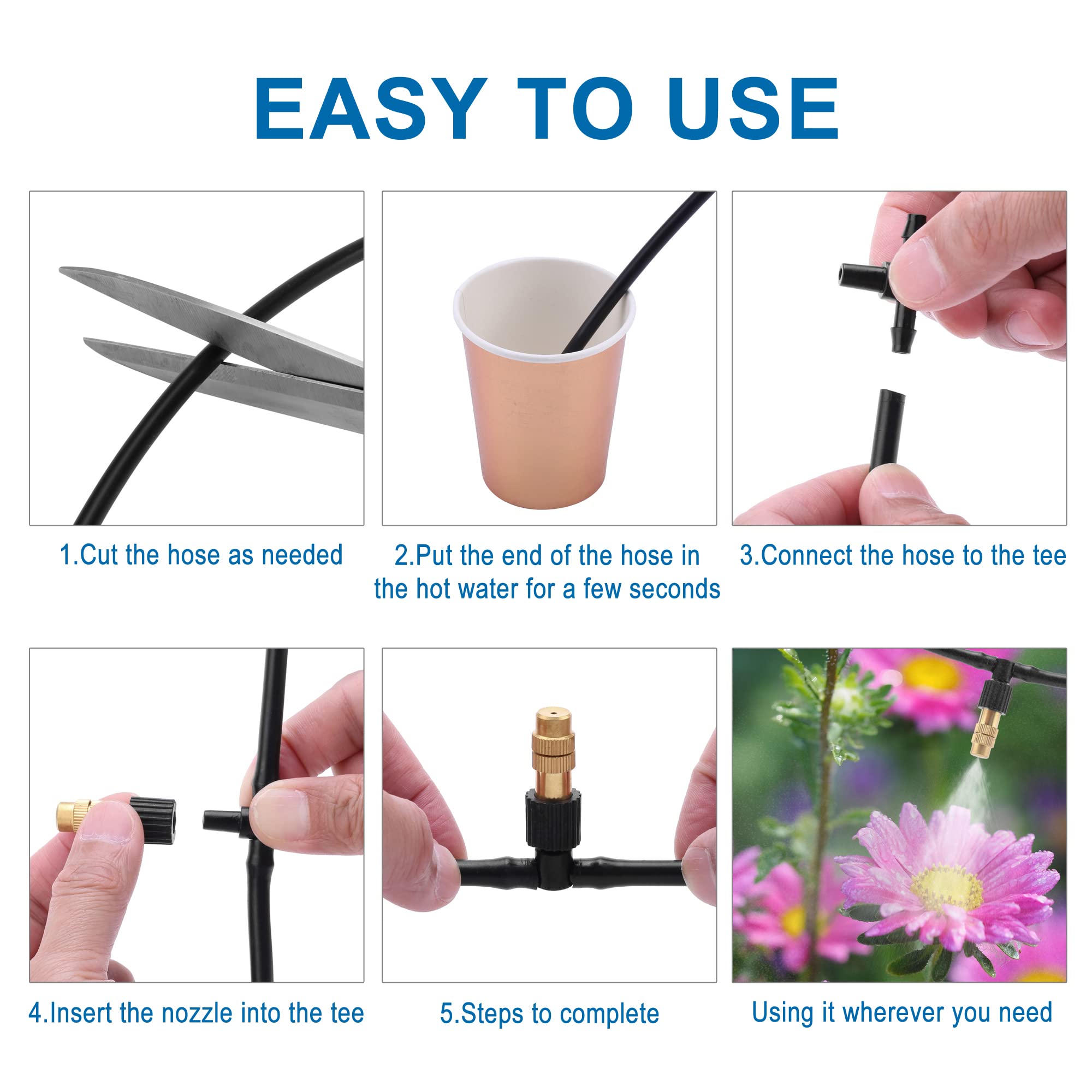 EASY TO USE

1.Cut the hose as needed

2.Put the end of the hose in the hot water for a few seconds

3.Connect the hose to the tee

4.Insert the nozzle into the tee

5.Steps to complete

Using it wherever you need