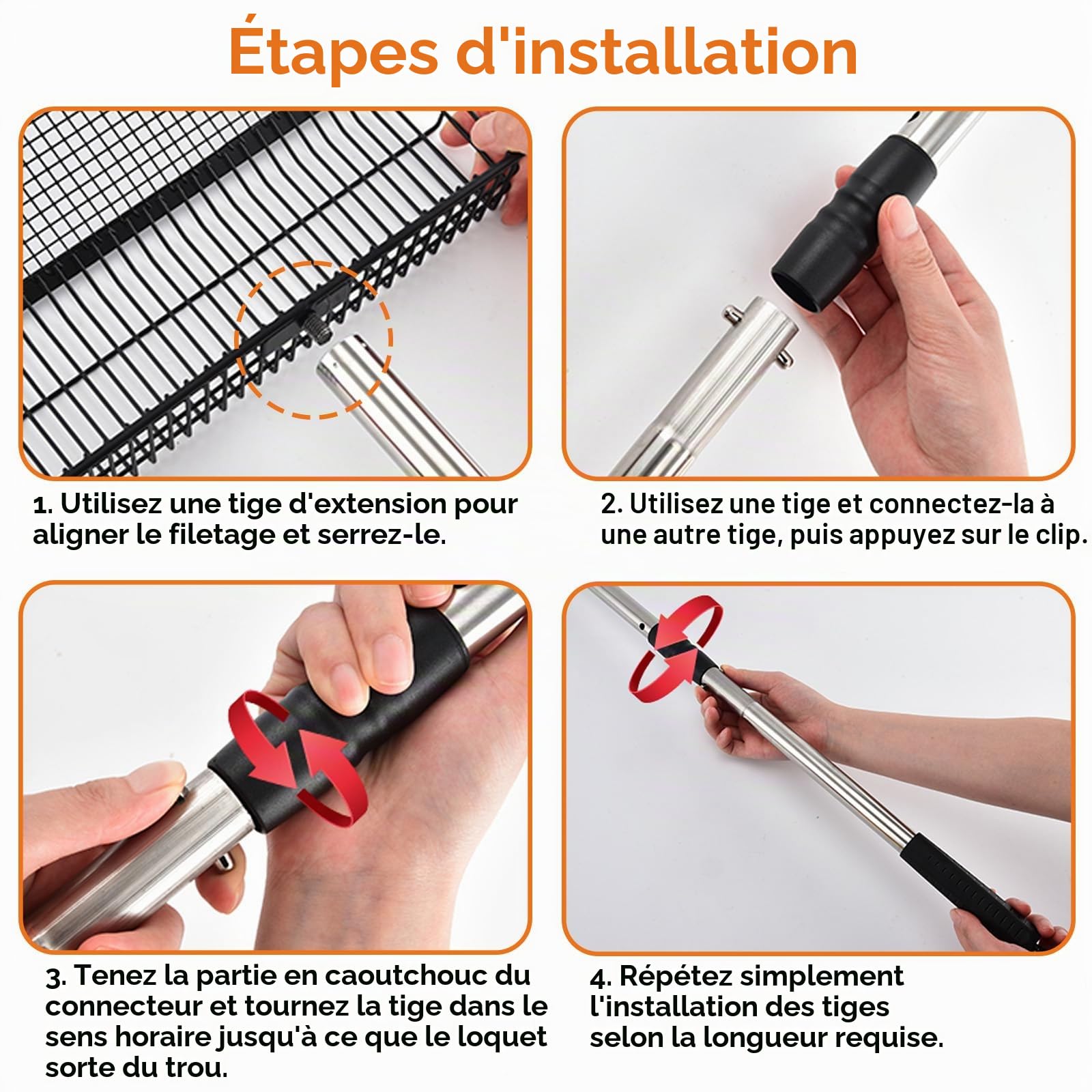 Étapes d'installation

1. Utilisez une tige d'extension pour aligner le filetage et serrez-le.

2. Utilisez une tige et connectez-la à une autre tige, puis appuyez sur le clip.

3. Tenez la partie en caoutchouc du connecteur et tournez la tige dans le sens horaire jusqu'à ce que le loquet sorte du trou.

4. Répétez simplement l'installation des tiges selon la longueur requise.