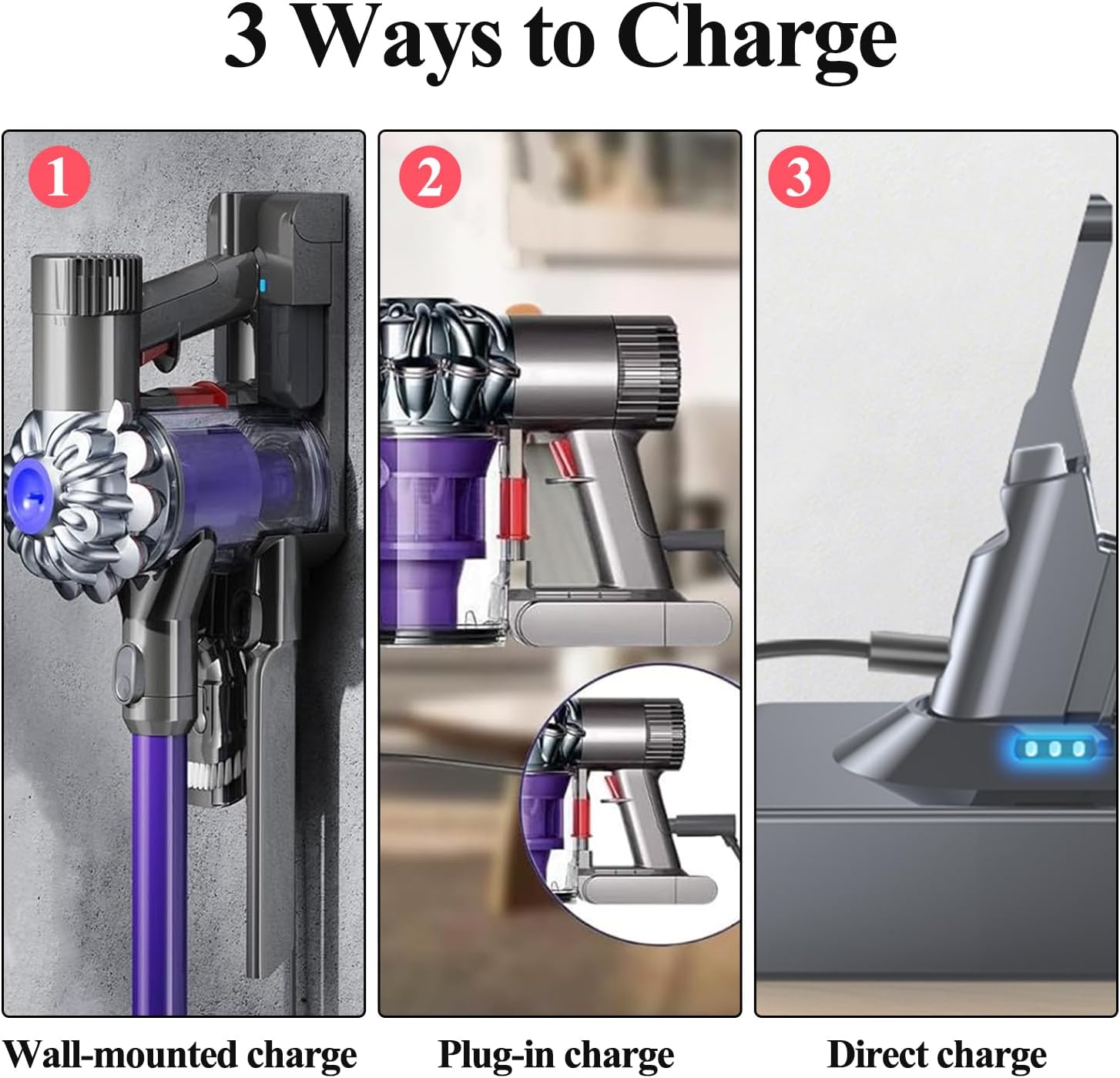 3 Ways to Charge

1

2

3

Wall-mounted charge

Plug-in charge

Direct charge