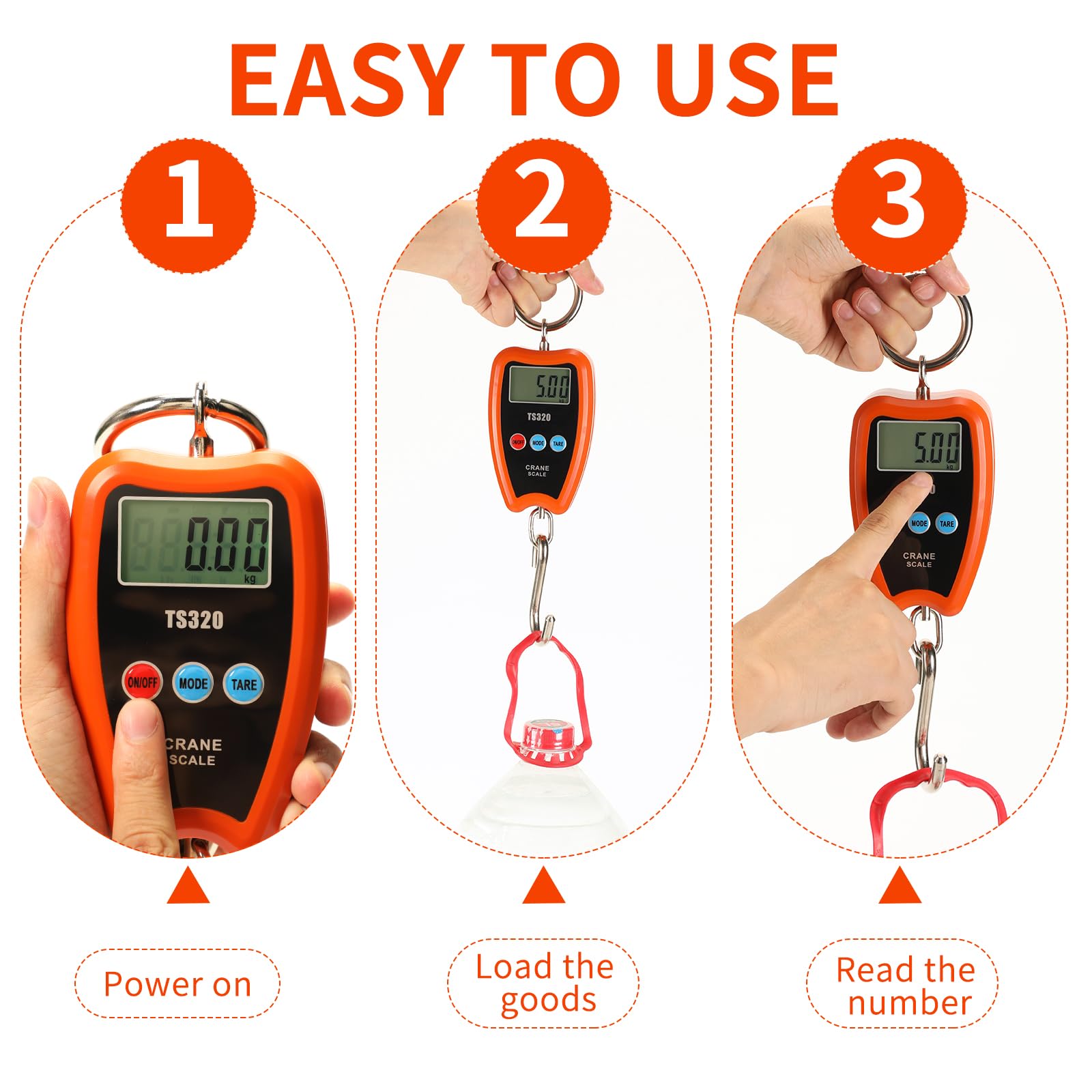 EASY TO USE

1

0.00
kg
TS320
ON/OFF MODE TARE
CRANE SCALE

Power on

2

5.00
kg
TS320
ON/OFF MODE TARE
CRANE SCALE

Load the goods

3

5.00
kg
MODE TARE
CRANE SCALE

Read the number