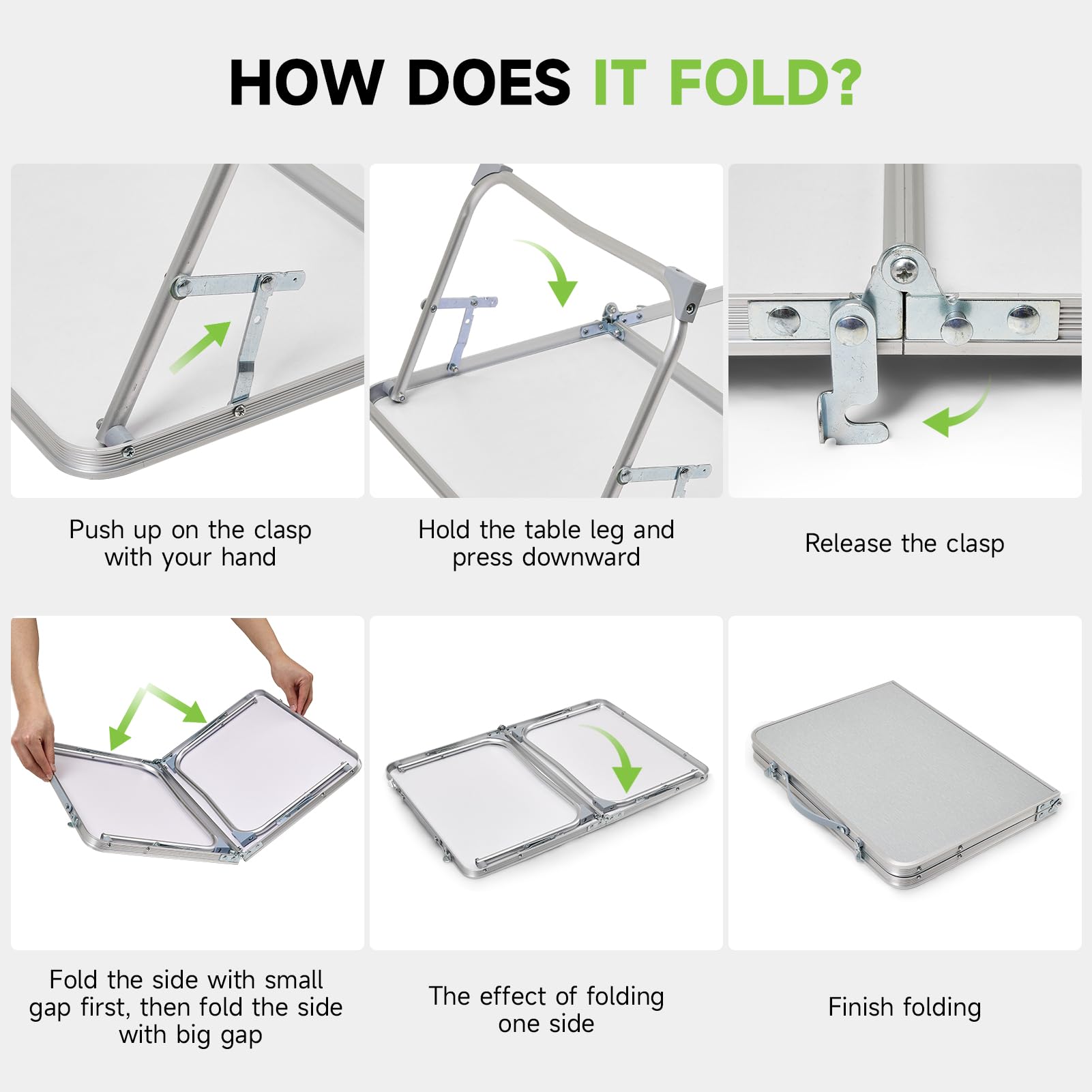 HOW DOES IT FOLD?

Push up on the clasp with your hand

Hold the table leg and press downward

Release the clasp

Fold the side with small gap first, then fold the side with big gap

The effect of folding one side

Finish folding