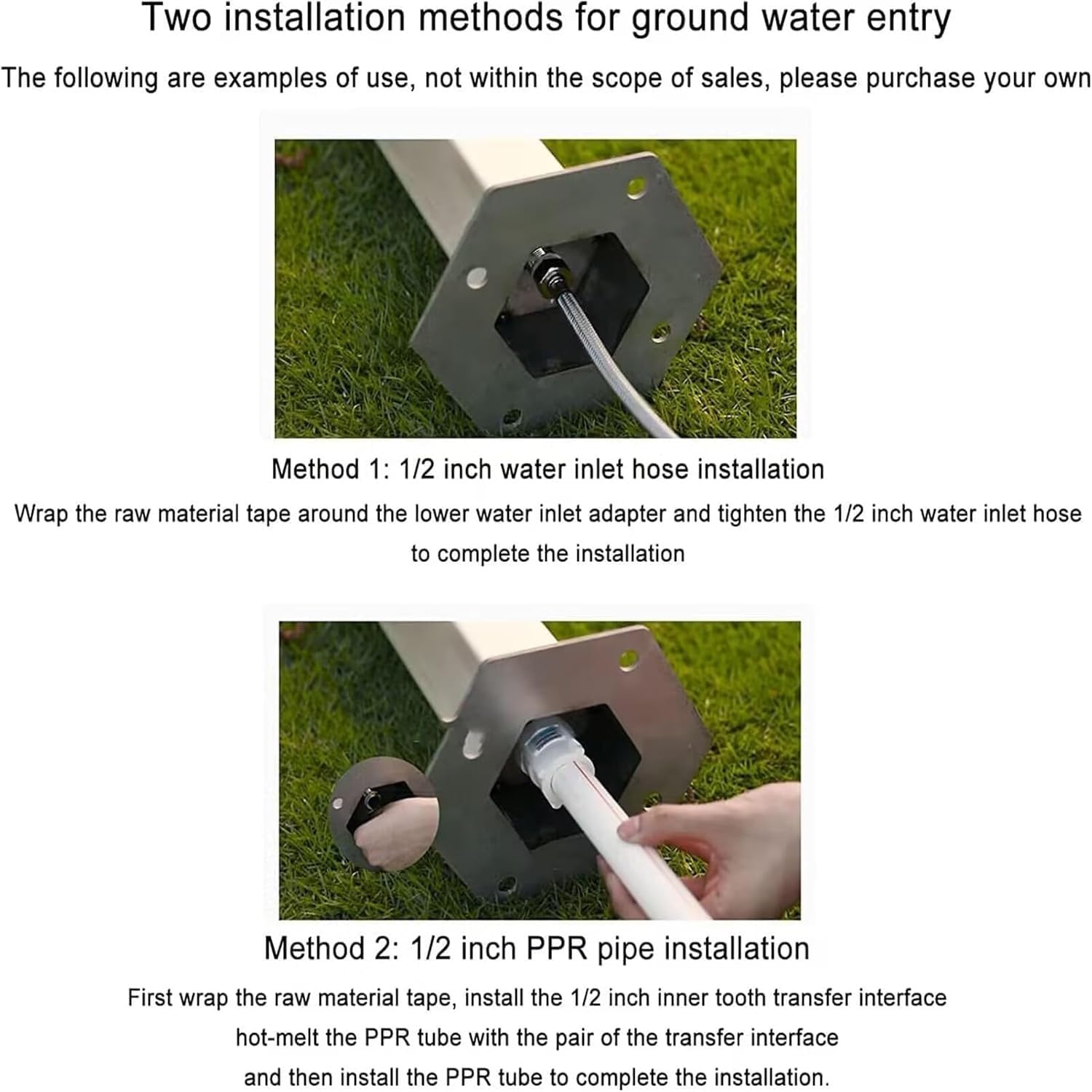 Two installation methods for ground water entry

The following are examples of use, not within the scope of sales, please purchase your own

Method 1: 1/2 inch water inlet hose installation

Wrap the raw material tape around the lower water inlet adapter and tighten the 1/2 inch water inlet hose to complete the installation

Method 2: 1/2 inch PPR pipe installation

First wrap the raw material tape, install the 1/2 inch inner tooth transfer interface hot-melt the PPR tube with the pair of the transfer interface and then install the PPR tube to complete the installation.