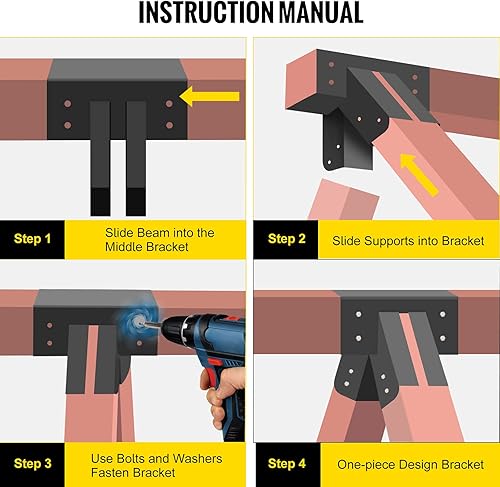 INSTRUCTION MANUAL

Step 1 Slide Beam into the Middle Bracket

Step 2 Slide Supports into Bracket

Step 3 Use Bolts and Washers Fasten Bracket

Step 4 One-piece Design Bracket