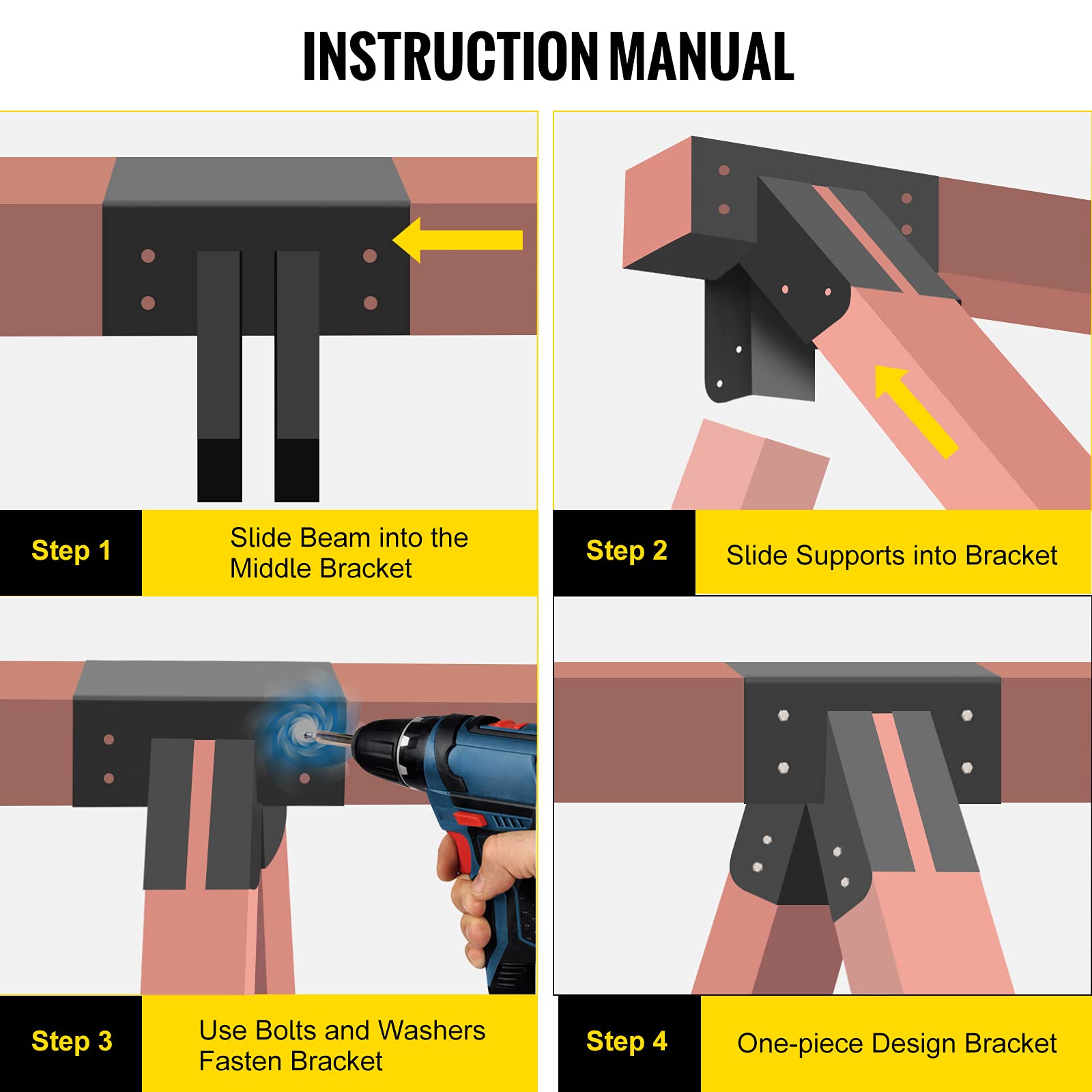 INSTRUCTION MANUAL

Step 1
Slide Beam into the Middle Bracket

Step 2
Slide Supports into Bracket

Step 3
Use Bolts and Washers Fasten Bracket

Step 4
One-piece Design Bracket