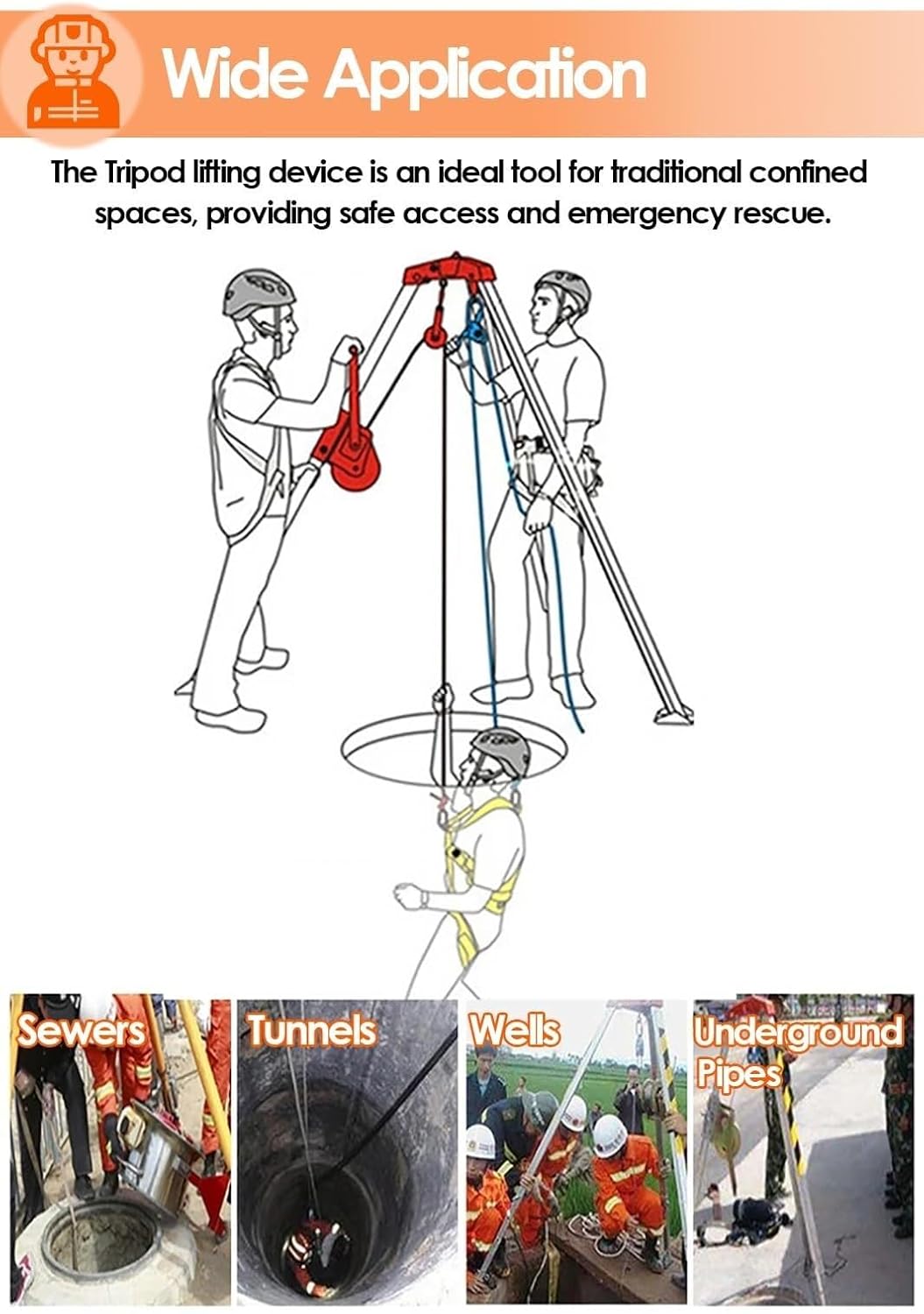 Wide Application

The Tripod lifting device is an ideal tool for traditional confined spaces, providing safe access and emergency rescue.

Sewers

Tunnels

Wells

Underground Pipes