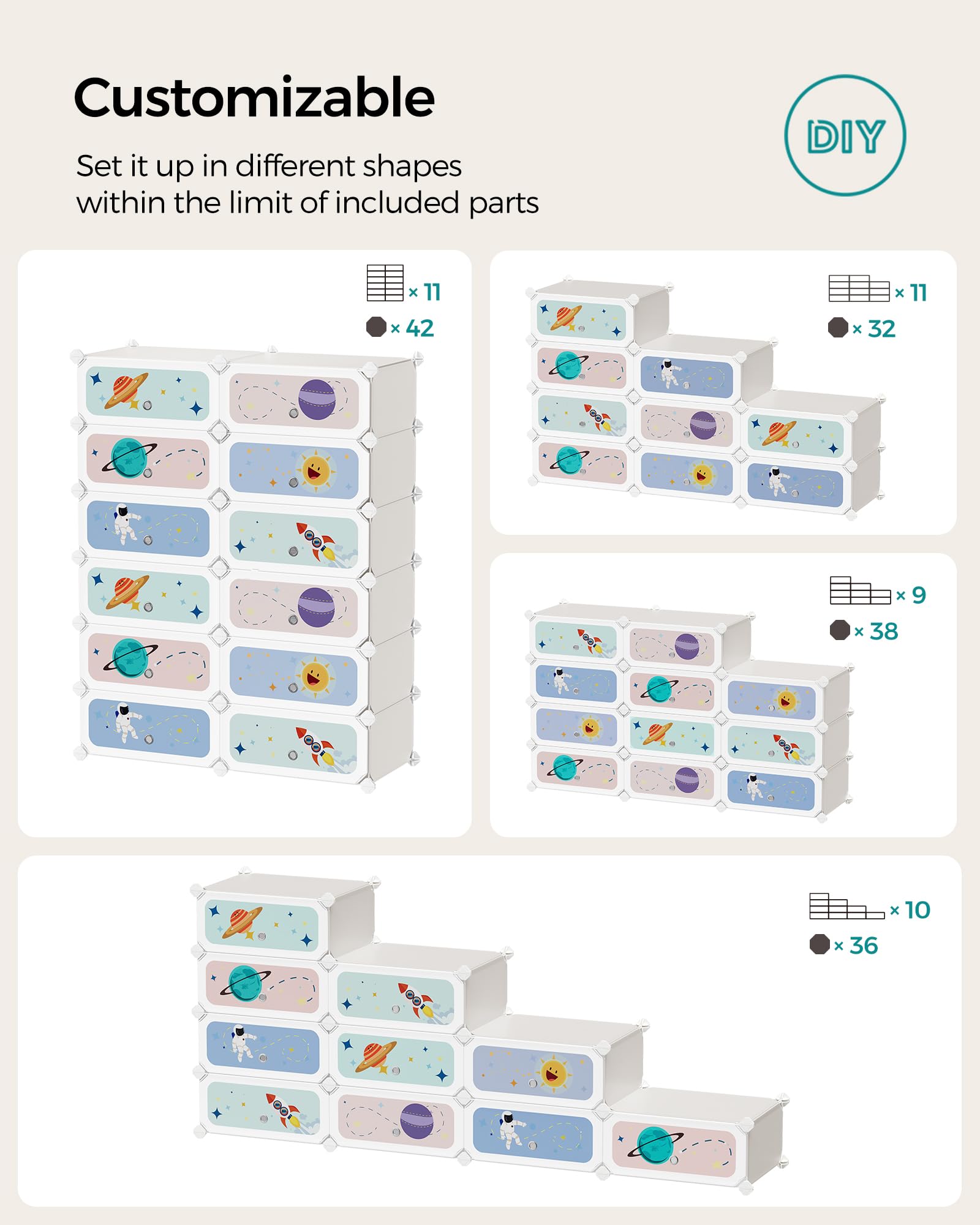 Customizable

Set it up in different shapes within the limit of included parts

DIY

× 11
× 42

× 11
× 32

× 9
× 38

× 10
× 36