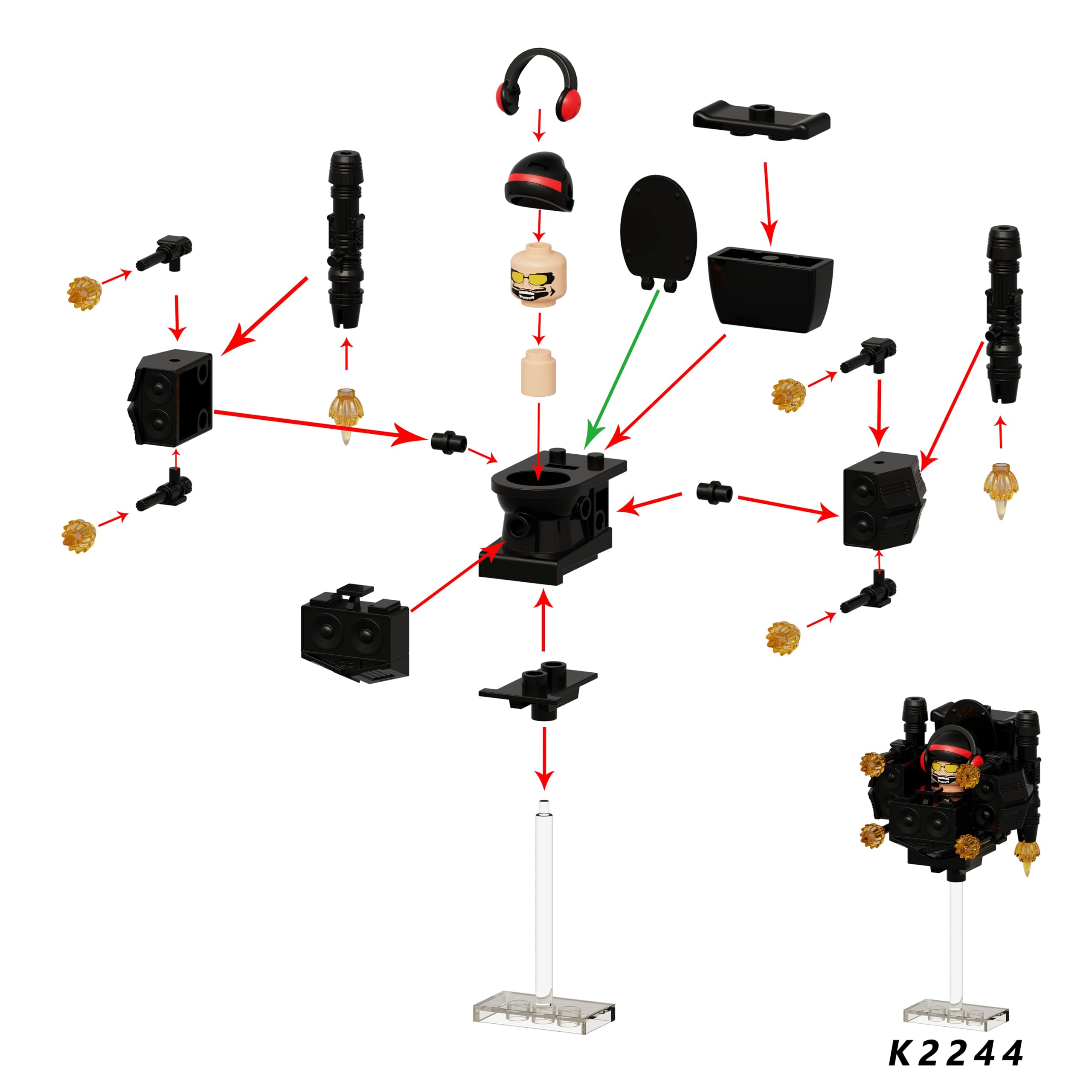 K2244