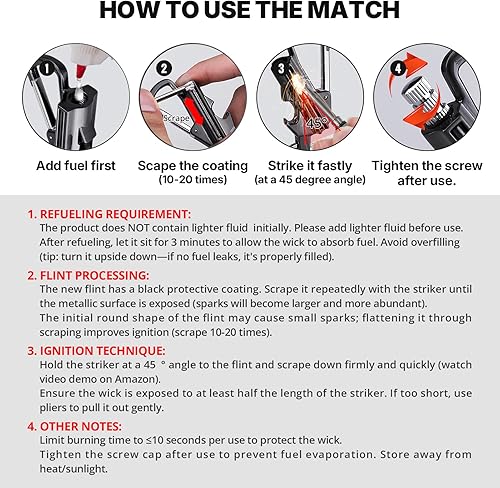 HOW TO USE THE MATCH

1

2

Scrape

3

45°

4

Add fuel first

Scape the coating (10-20 times)

Strike it fastly (at a 45 degree angle)

Tighten the screw after use.

1. REFUELING REQUIREMENT:
The product does NOT contain lighter fluid initially. Please add lighter fluid before use. After refueling, let it sit for 3 minutes to allow the wick to absorb fuel. Avoid overfilling (tip: turn it upside down—if no fuel leaks, it's properly filled).

2. FLINT PROCESSING:
The new flint has a black protective coating. Scrape it repeatedly with the striker until the metallic surface is exposed (sparks will become larger and more abundant).
The initial round shape of the flint may cause small sparks; flattening it through scraping improves ignition (scrape 10-20 times).

3. IGNITION TECHNIQUE:
Hold the striker at a 45 ° angle to the flint and scrape down firmly and quickly (watch video demo on Amazon).
Ensure the wick is exposed to at least half the length of the striker. If too short, use pliers to pull it out gently.

4. OTHER NOTES:
Limit burning time to ≤10 seconds per use to protect the wick.
Tighten the screw cap after use to prevent fuel evaporation. Store away from heat/sunlight.