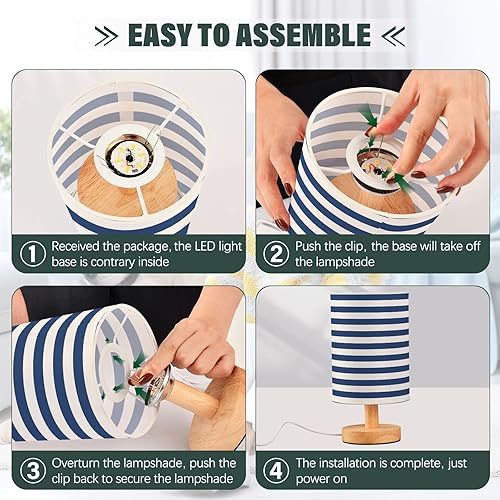 EASY TO ASSEMBLE

① Received the package, the LED light base is contrary inside

② Push the clip, the base will take off the lampshade

③ Overturn the lampshade, push the clip back to secure the lampshade

④ The installation is complete, just power on