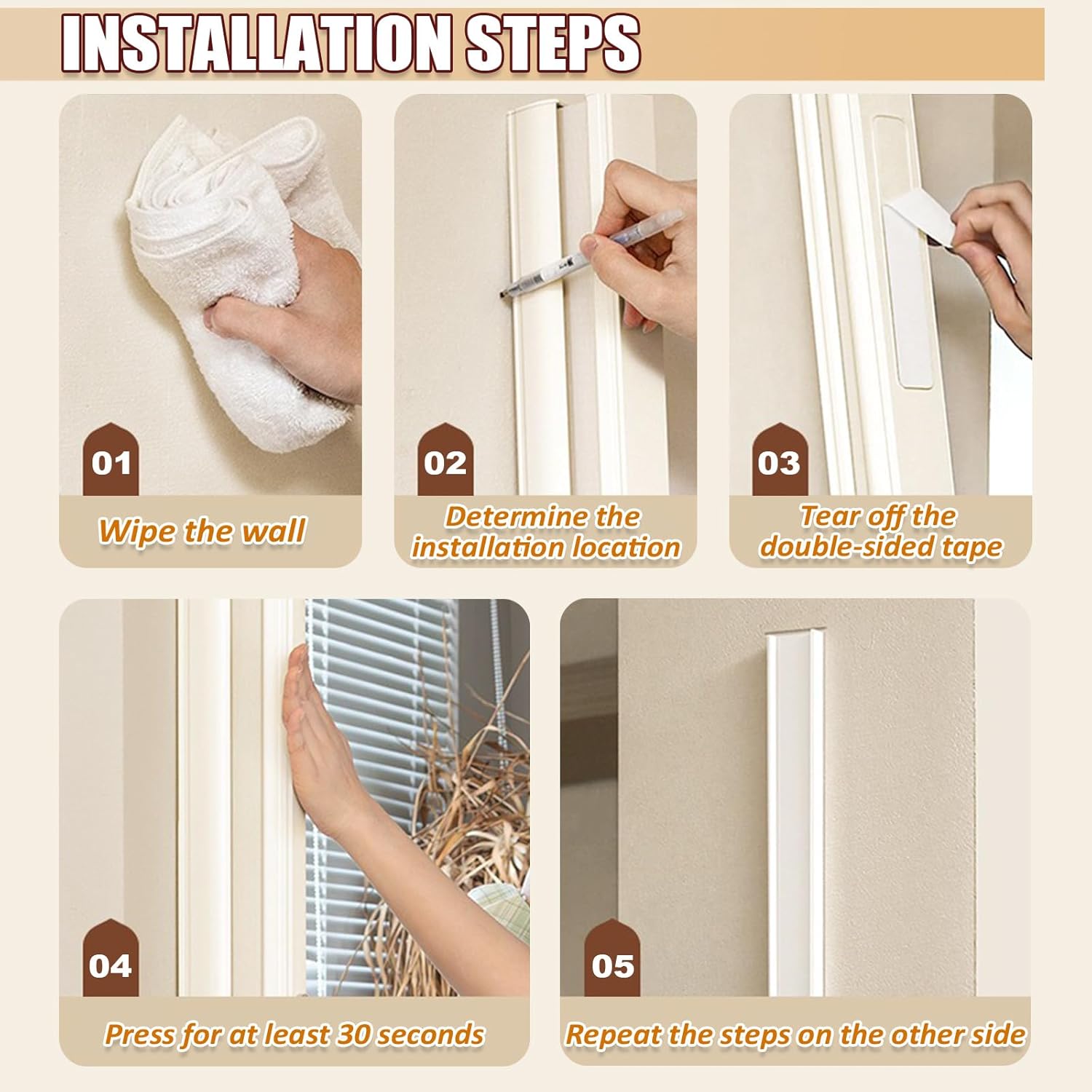 INSTALLATION STEPS

01

Wipe the wall

02

Determine the installation location

03

Tear off the double-sided tape

04

Press for at least 30 seconds

05

Repeat the steps on the other side