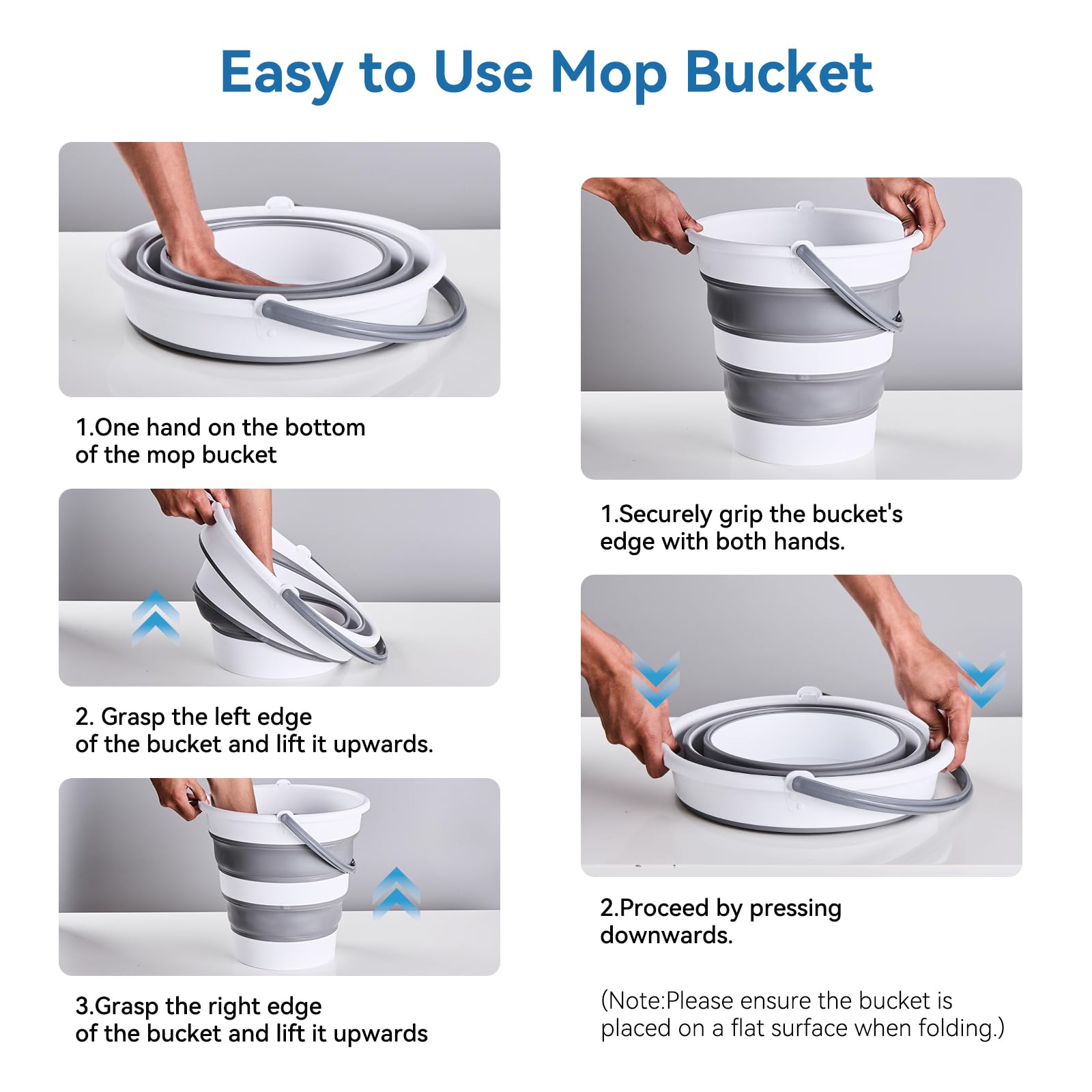 Easy to Use Mop Bucket

1.One hand on the bottom of the mop bucket

2. Grasp the left edge of the bucket and lift it upwards.

3.Grasp the right edge of the bucket and lift it upwards

1.Securely grip the bucket's edge with both hands.

2.Proceed by pressing downwards.

(Note:Please ensure the bucket is placed on a flat surface when folding.)