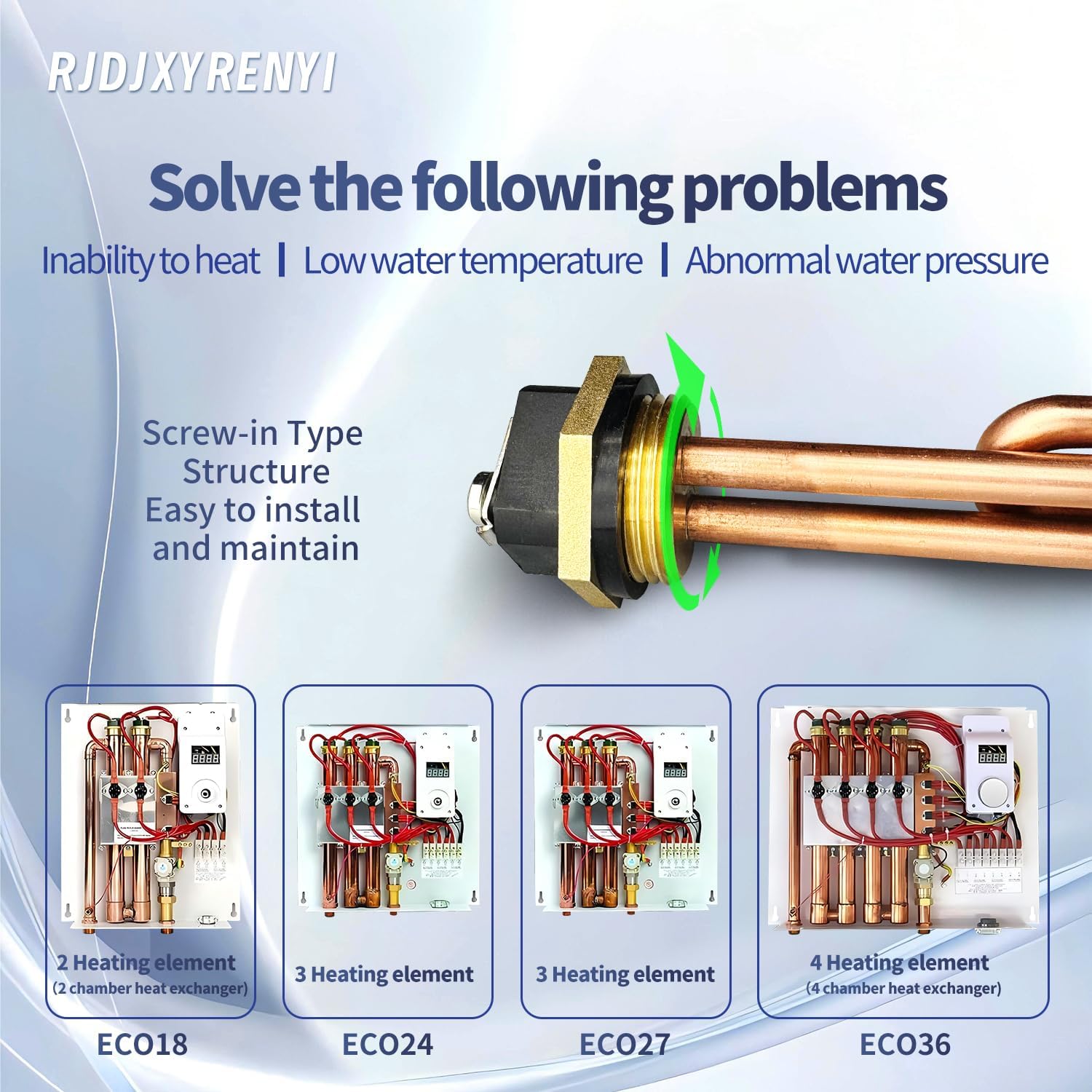 RJDJXYRENYI

Solve the following problems

Inability to heat | Low water temperature | Abnormal water pressure

Screw-in Type Structure Easy to install and maintain

2 Heating element (2 chamber heat exchanger)

ECO18

3 Heating element

ECO24

3 Heating element

ECO27

4 Heating element (4 chamber heat exchanger)

ECO36