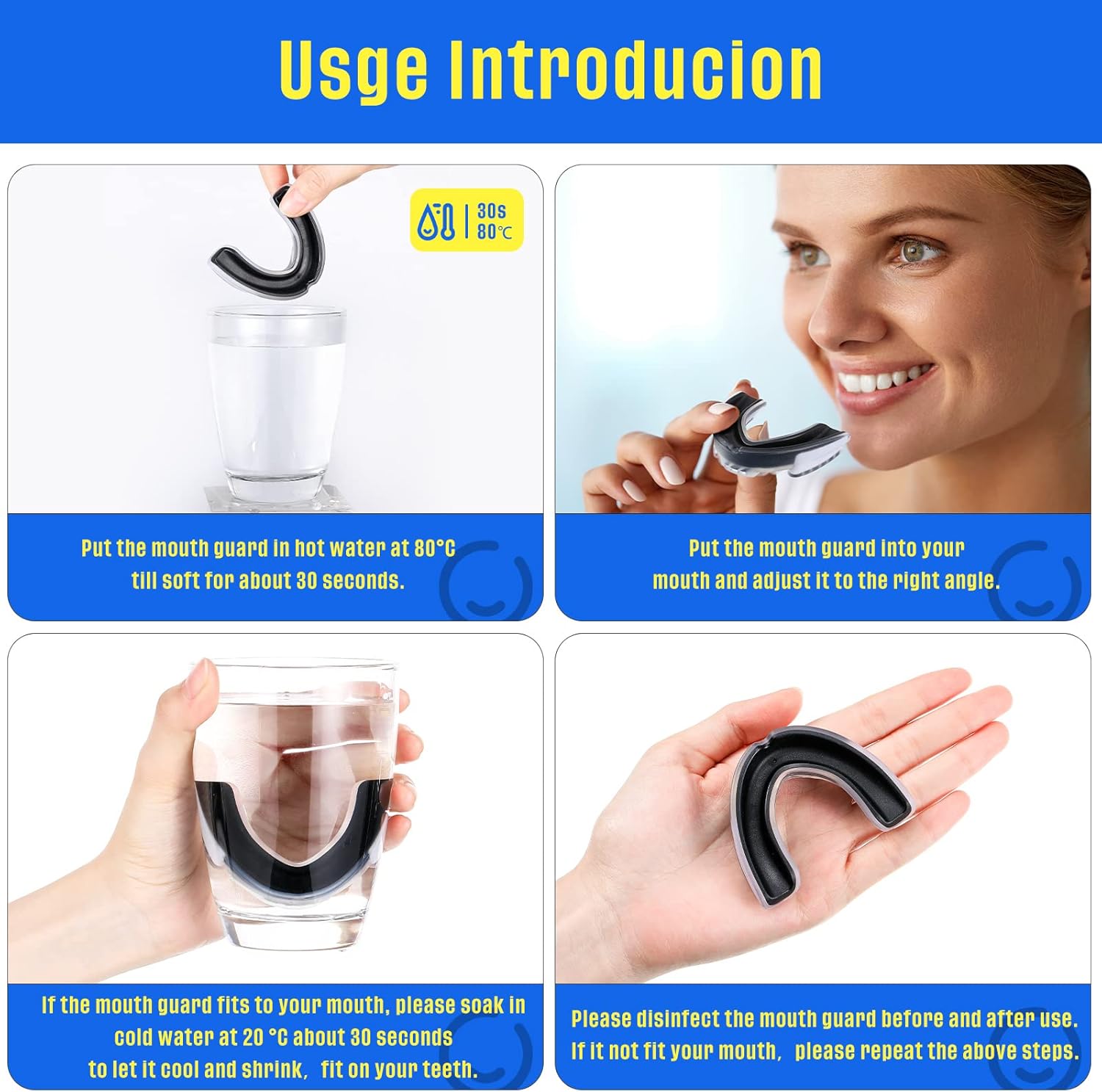 Usge Introducion

30s
80℃

Put the mouth guard in hot water at 80°C till soft for about 30 seconds.

Put the mouth guard into your mouth and adjust it to the right angle.

If the mouth guard fits to your mouth, please soak in cold water at 20 °C about 30 seconds to let it cool and shrink, fit on your teeth.

Please disinfect the mouth guard before and after use. If it not fit your mouth, please repeat the above steps.