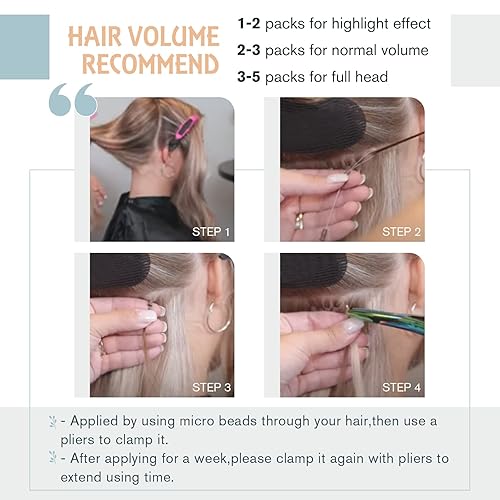 HAIR VOLUME RECOMMEND

1-2 packs for highlight effect
2-3 packs for normal volume
3-5 packs for full head

STEP 1

STEP 2

STEP 3

STEP 4

- Applied by using micro beads through your hair,then use a pliers to clamp it.
- After applying for a week,please clamp it again with pliers to extend using time.