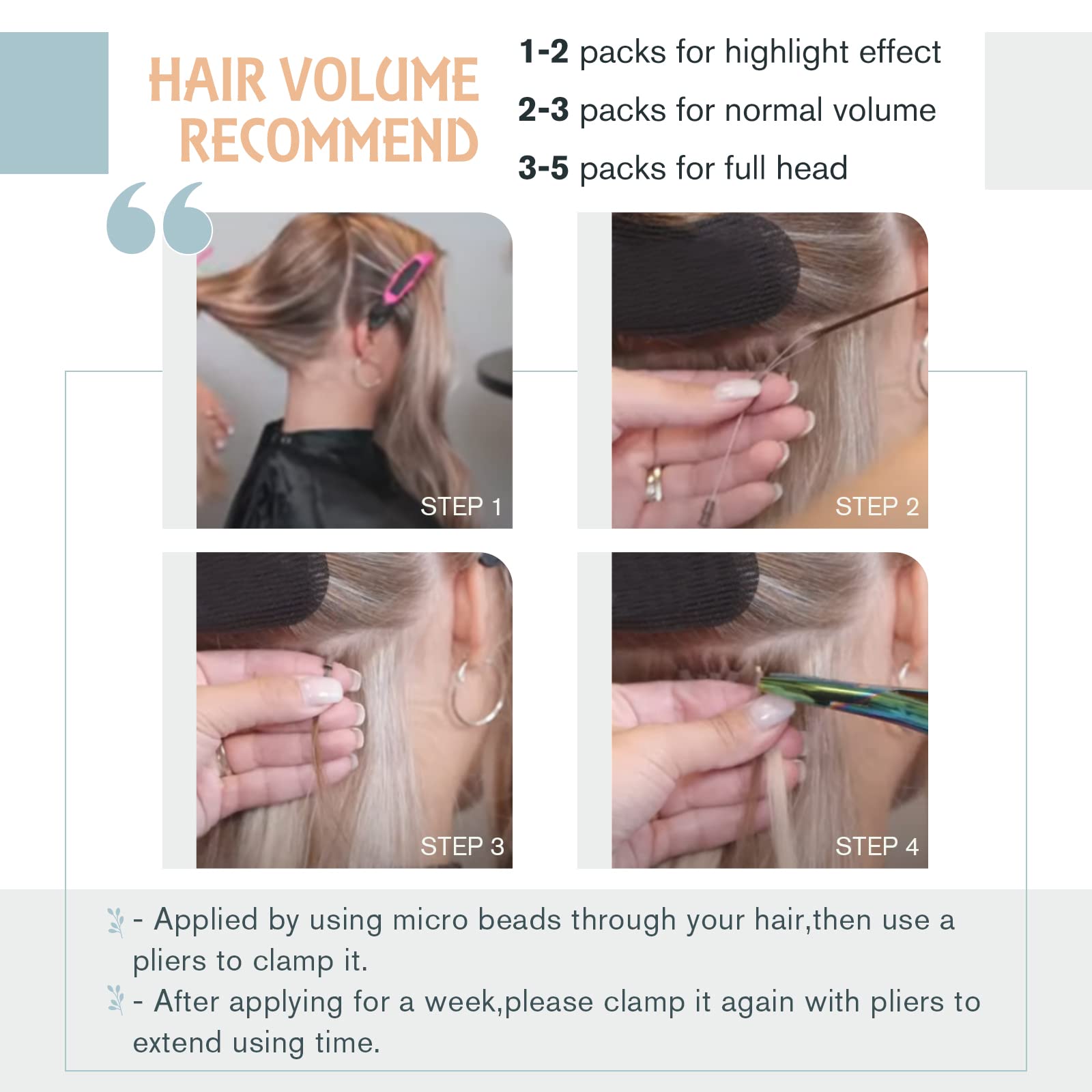 HAIR VOLUME RECOMMEND

1-2 packs for highlight effect

2-3 packs for normal volume

3-5 packs for full head

STEP 1

STEP 2

STEP 3

STEP 4

- Applied by using micro beads through your hair,then use a pliers to clamp it.

- After applying for a week,please clamp it again with pliers to extend using time.