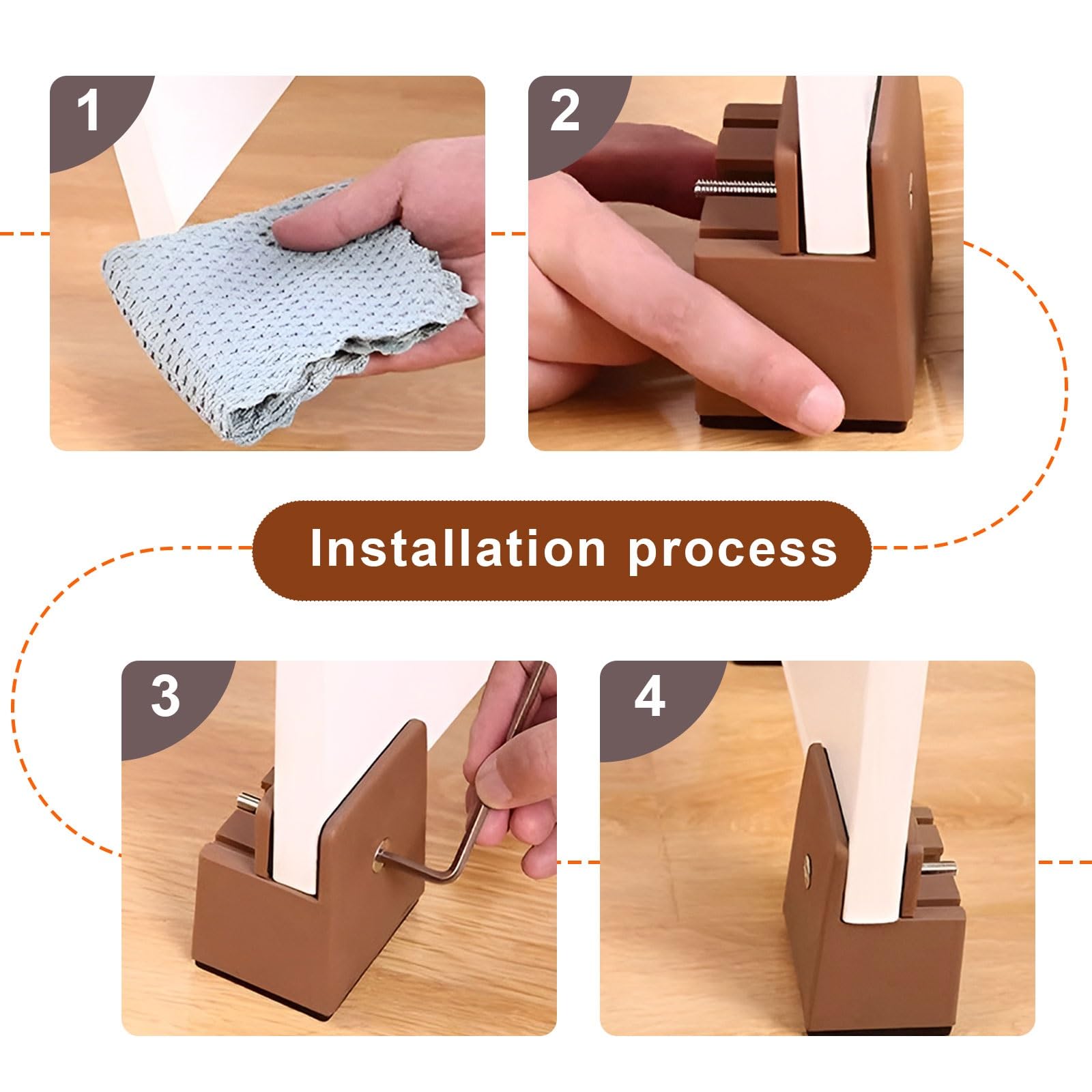 1

2

Installation process

3

4