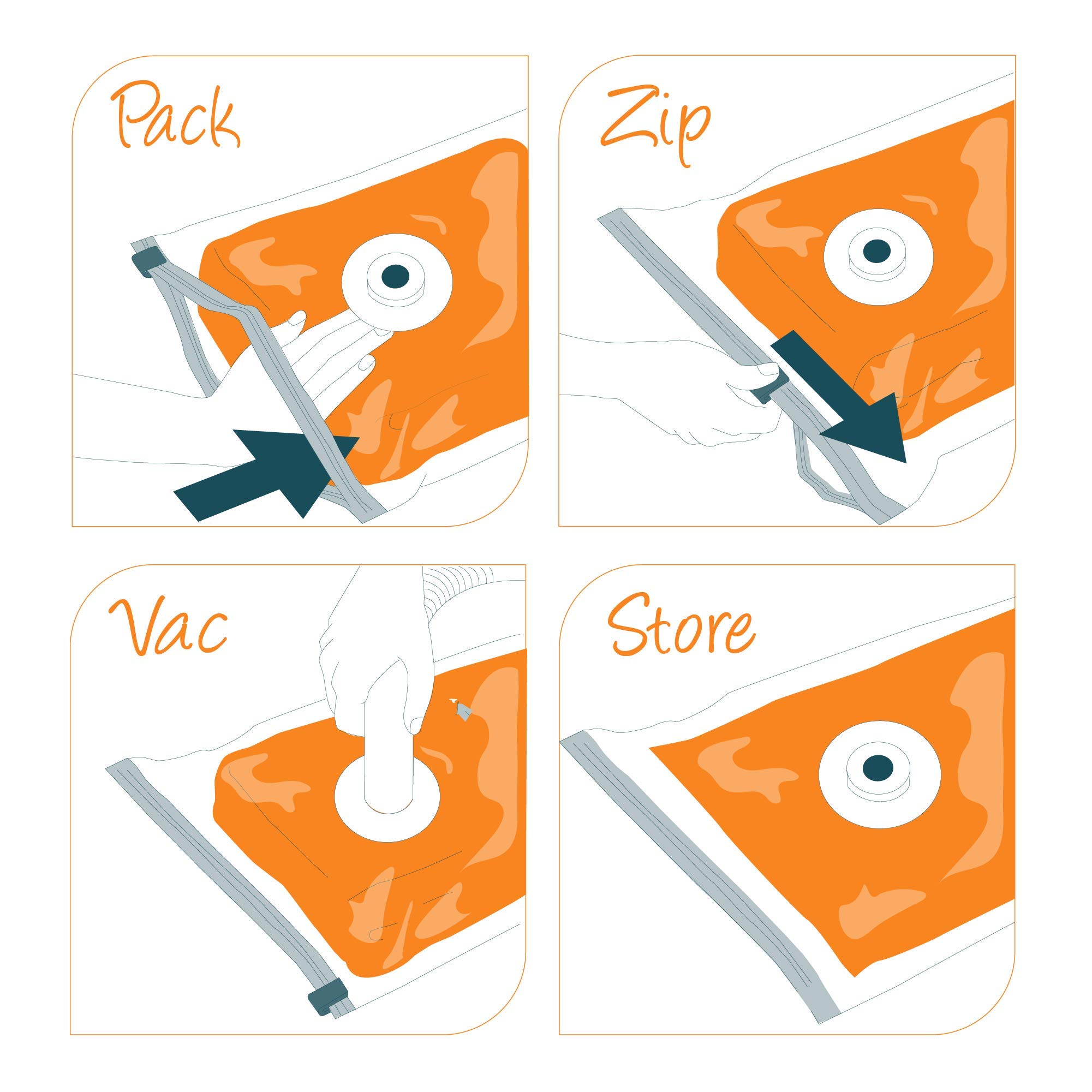 Pack

Zip

Vac

Store