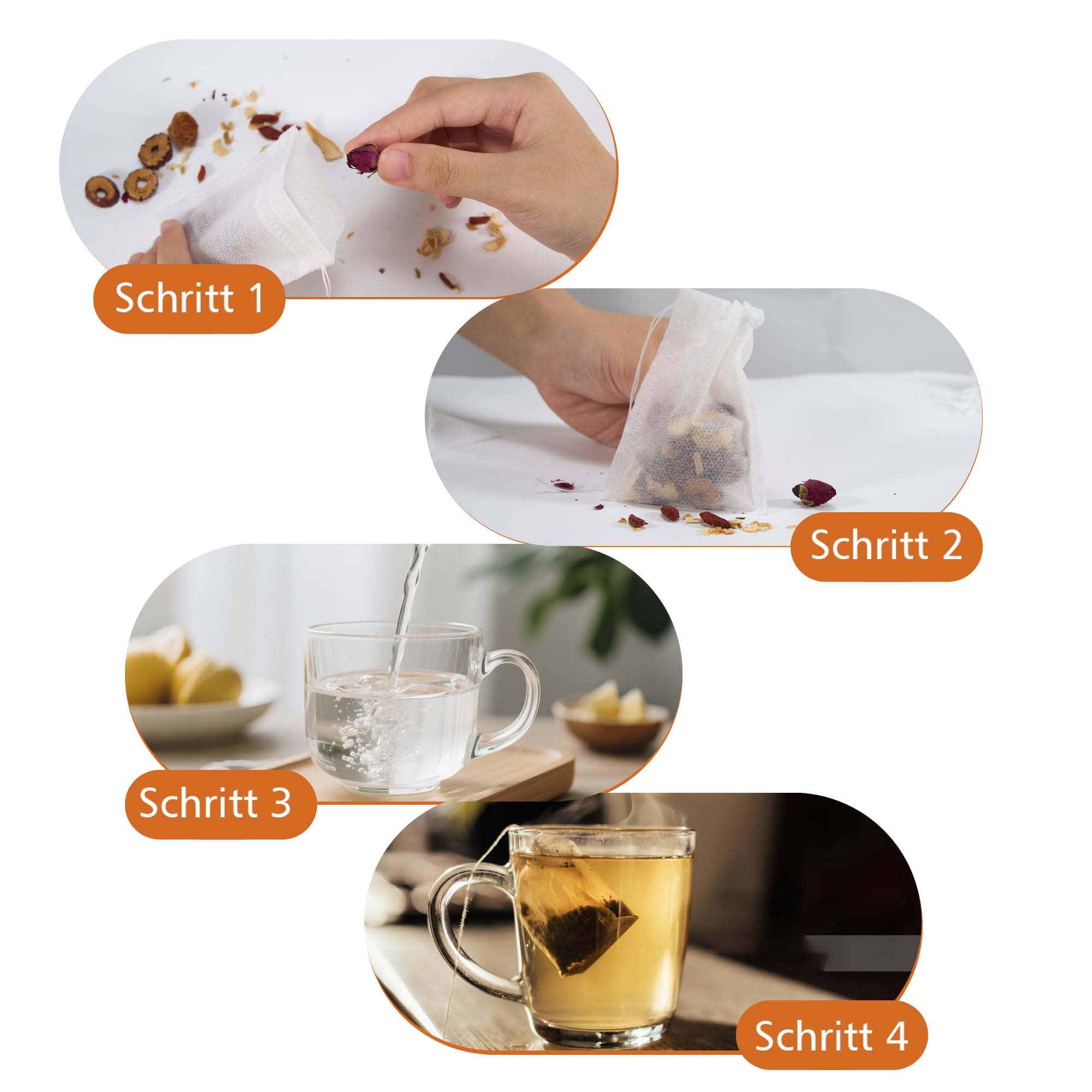 Schritt 1

Schritt 2

Schritt 3

Schritt 4