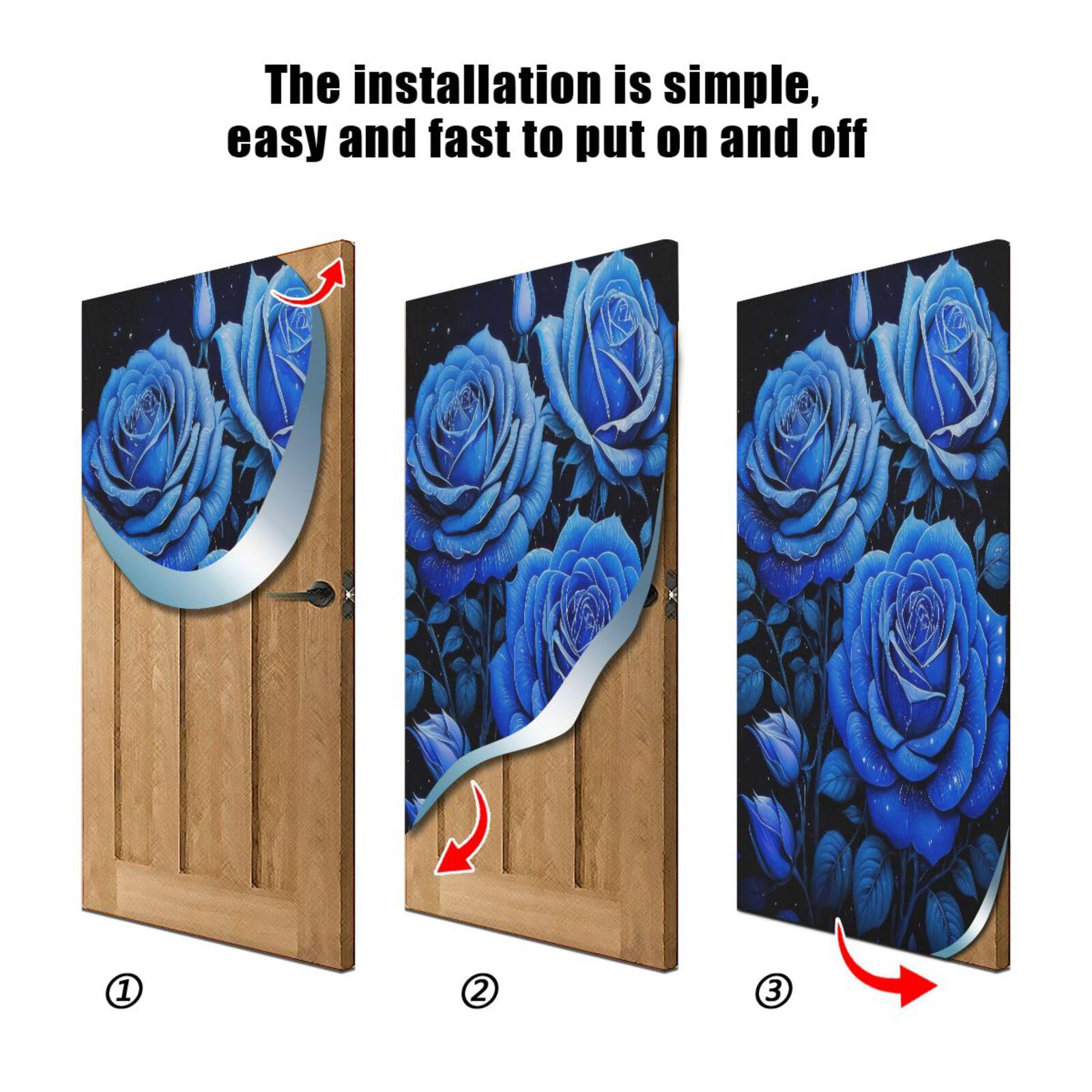 The installation is simple, easy and fast to put on and off

①

②

③