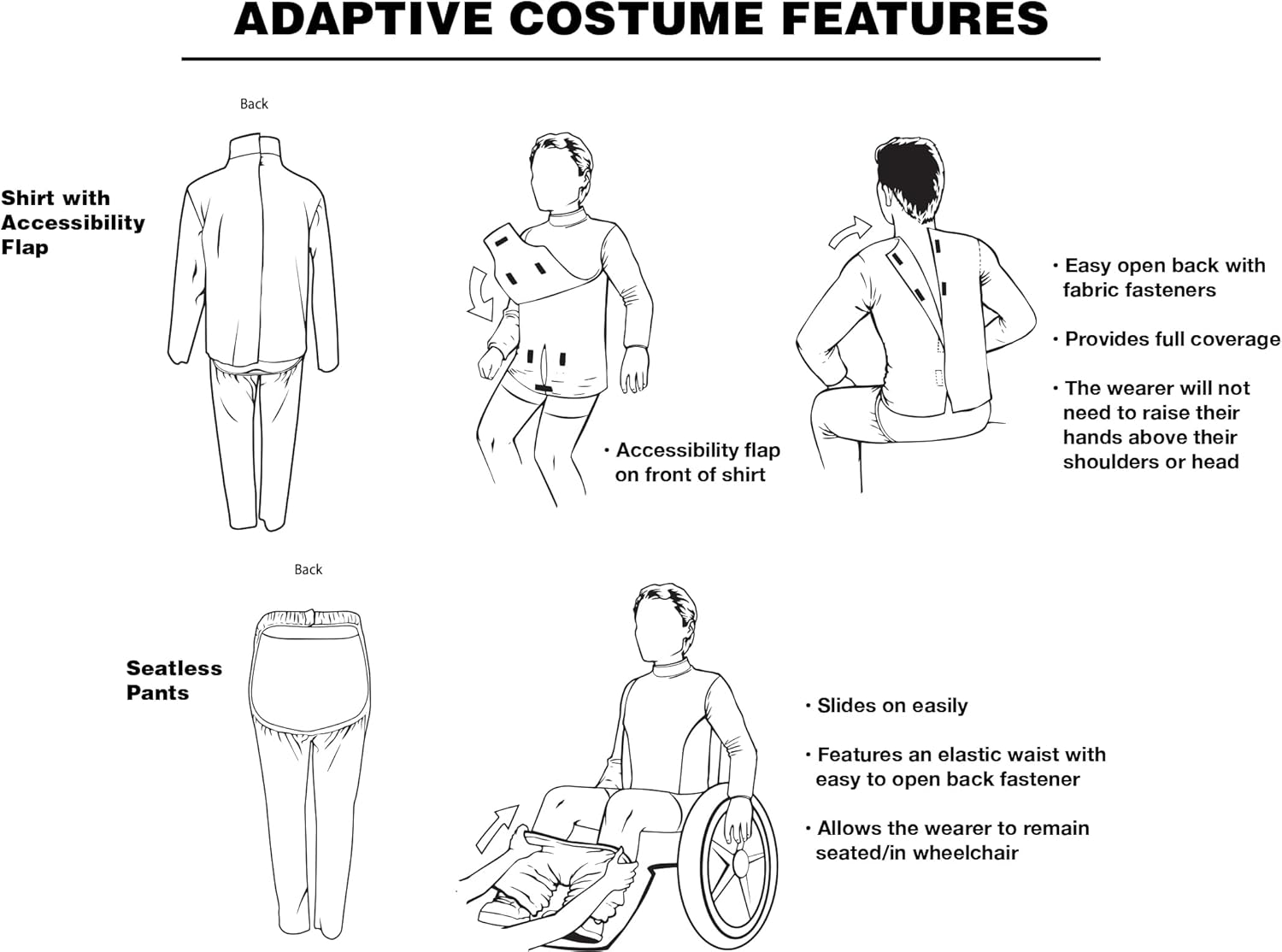 ADAPTIVE COSTUME FEATURES

Back

Shirt with Accessibility Flap

• Accessibility flap on front of shirt

• Easy open back with fabric fasteners

• Provides full coverage

• The wearer will not need to raise their hands above their shoulders or head

Back

Seatless Pants

• Slides on easily

• Features an elastic waist with easy to open back fastener

• Allows the wearer to remain seated/in wheelchair