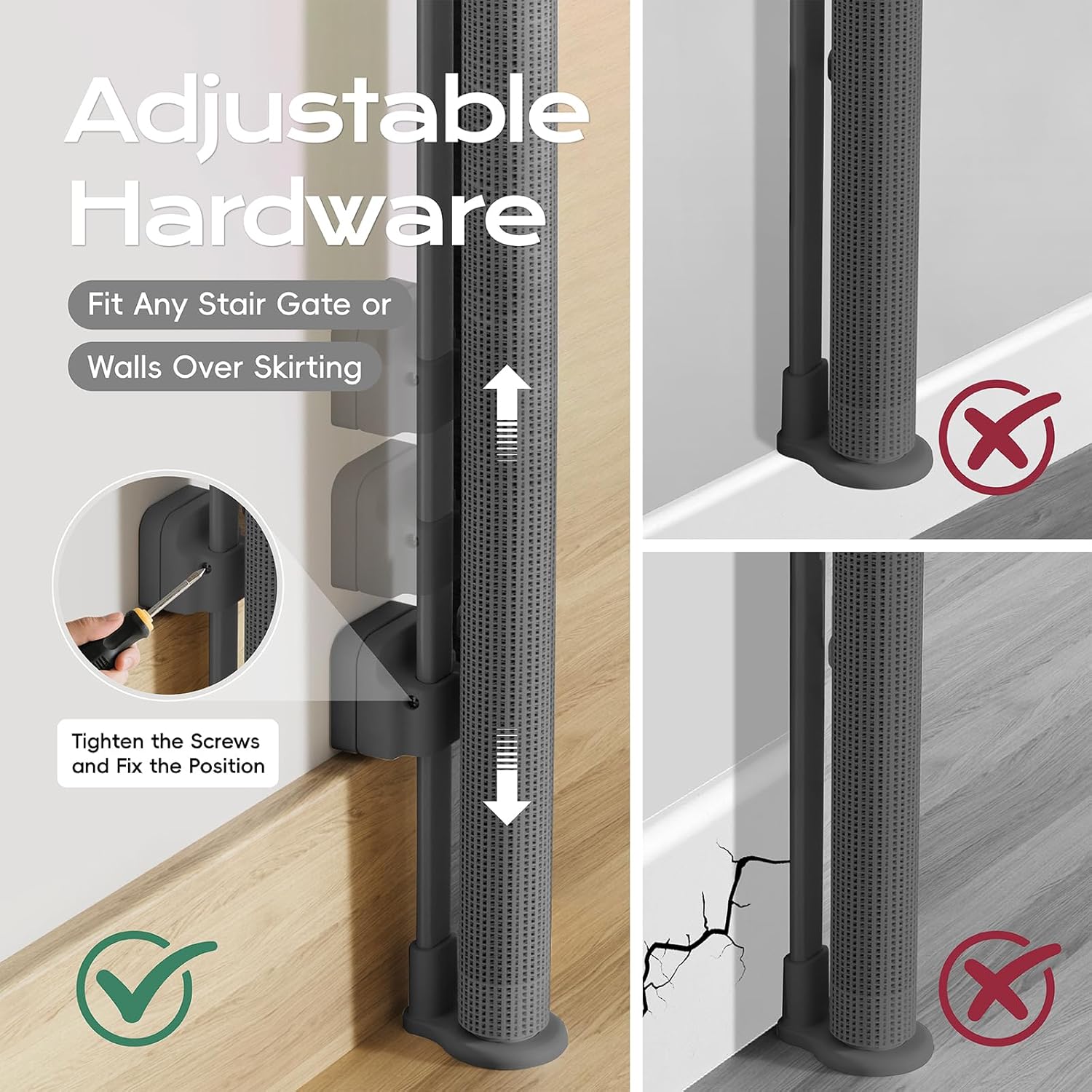 Adjustable Hardware

Fit Any Stair Gate or

Walls Over Skirting

Tighten the Screws and Fix the Position