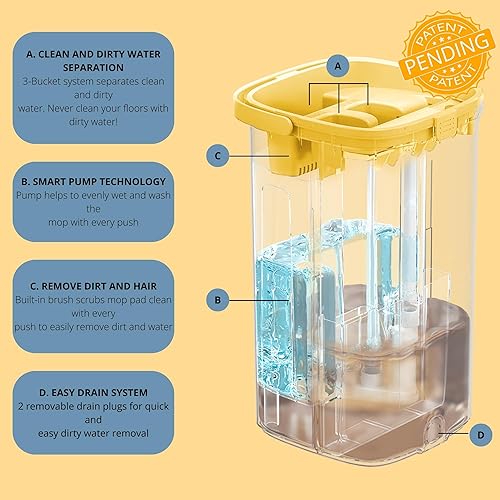 A. CLEAN AND DIRTY WATER SEPARATION
3-Bucket system separates clean and dirty
water. Never clean your floors with dirty water!

B. SMART PUMP TECHNOLOGY
Pump helps to evenly wet and wash the
mop with every push

C. REMOVE DIRT AND HAIR
Built-in brush scrubs mop pad clean with every
push to easily remove dirt and water

D. EASY DRAIN SYSTEM
2 removable drain plugs for quick and
easy dirty water removal

PATENT PENDING PATENT

A

C

B

D