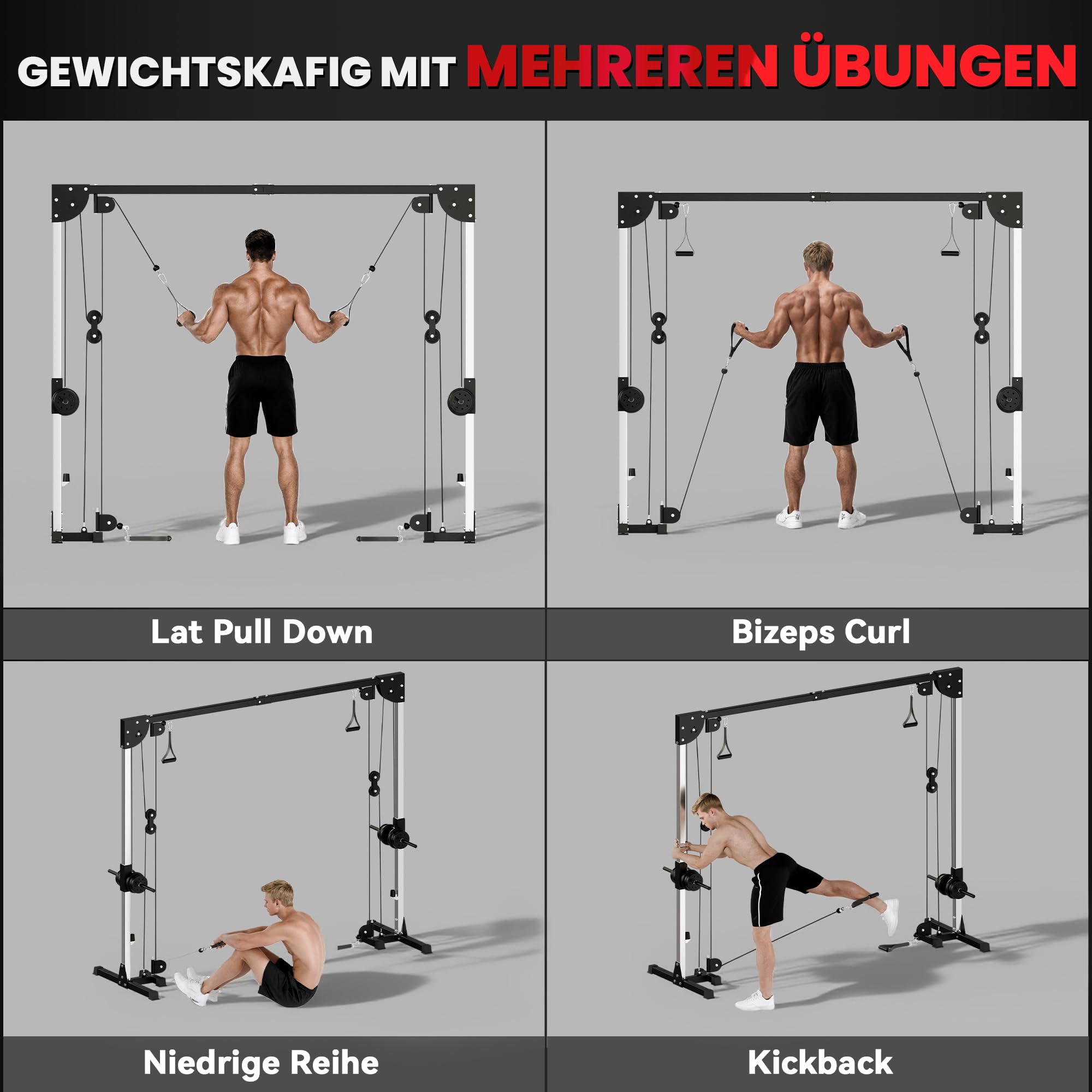 GEWICHTSKAFIG MIT MEHREREN ÜBUNGEN

Lat Pull Down

Bizeps Curl

Niedrige Reihe

Kickback